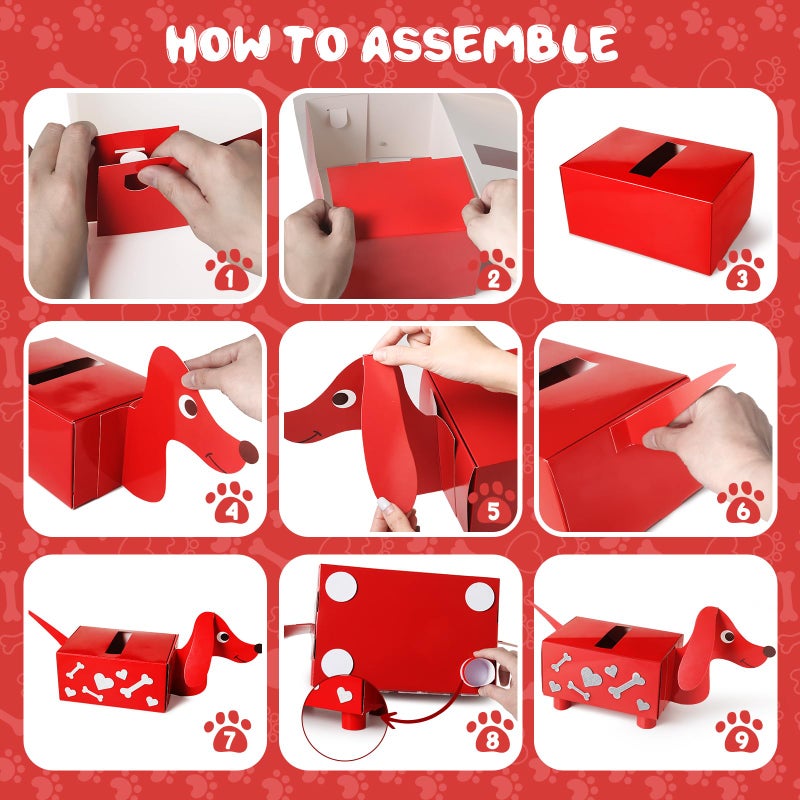 HOW TO ASSEMBLE

1

2

3

4

5

6

7

8

9