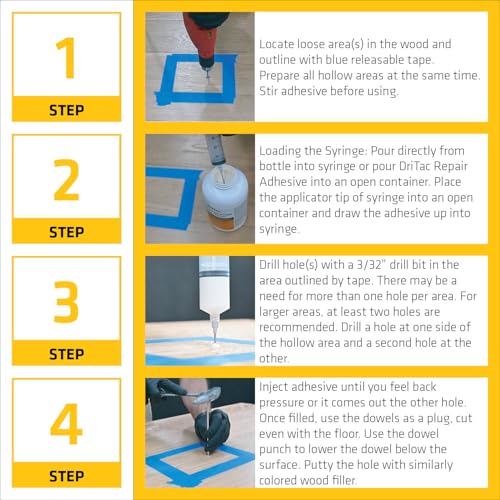 1
STEP

Locate loose area(s) in the wood and outline with blue releasable tape. Prepare all hollow areas at the same time. Stir adhesive before using.

2
STEP

Loading the Syringe: Pour directly from bottle into syringe or pour DriTac Repair Adhesive into an open container. Place the applicator tip of syringe into an open container and draw the adhesive up into syringe.

3
STEP

Drill hole(s) with a 3/32" drill bit in the area outlined by tape. There may be a need for more than one hole per area. For larger areas, at least two holes are recommended. Drill a hole at one side of the hollow area and a second hole at the other.

4
STEP

Inject adhesive until you feel back pressure or it comes out the other hole. Once filled, use the dowels as a plug, cut even with the floor. Use the dowel punch to lower the dowel below the surface. Putty the hole with similarly colored wood filler.