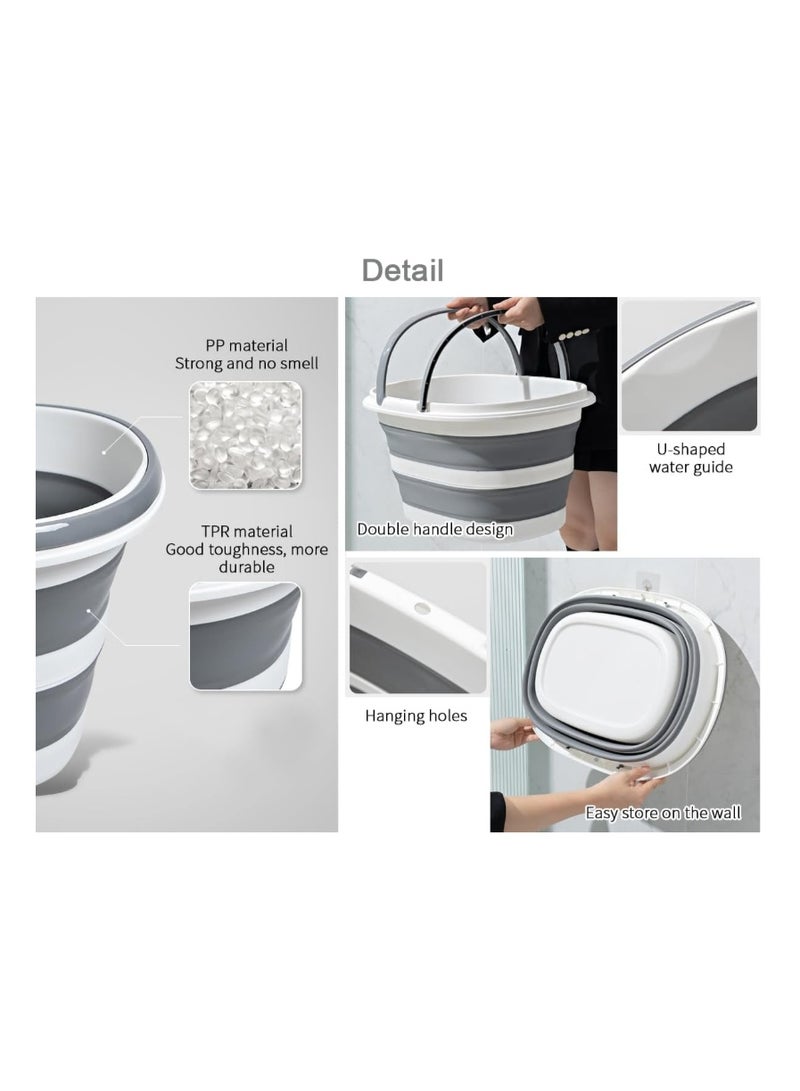 Detail

PP material
Strong and no smell

TPR material
Good toughness, more durable

Double handle design

U-shaped water guide

Hanging holes

Easy store on the wall