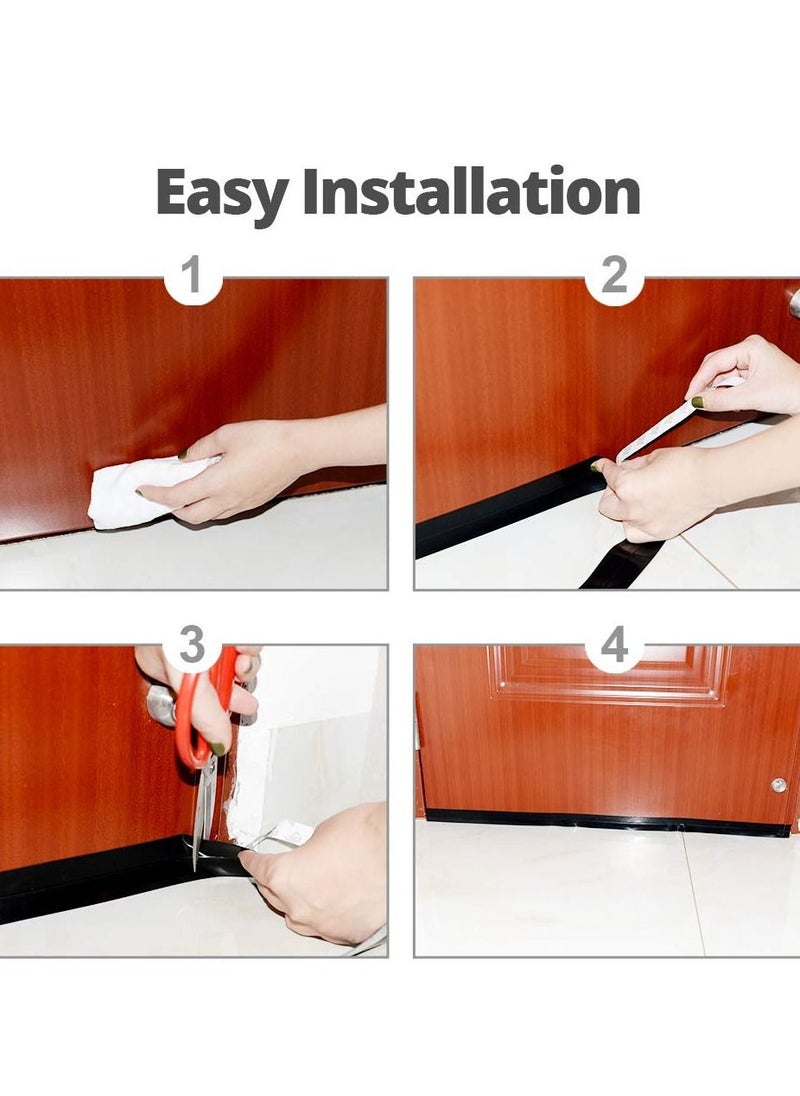 Easy Installation

1

2

3

4