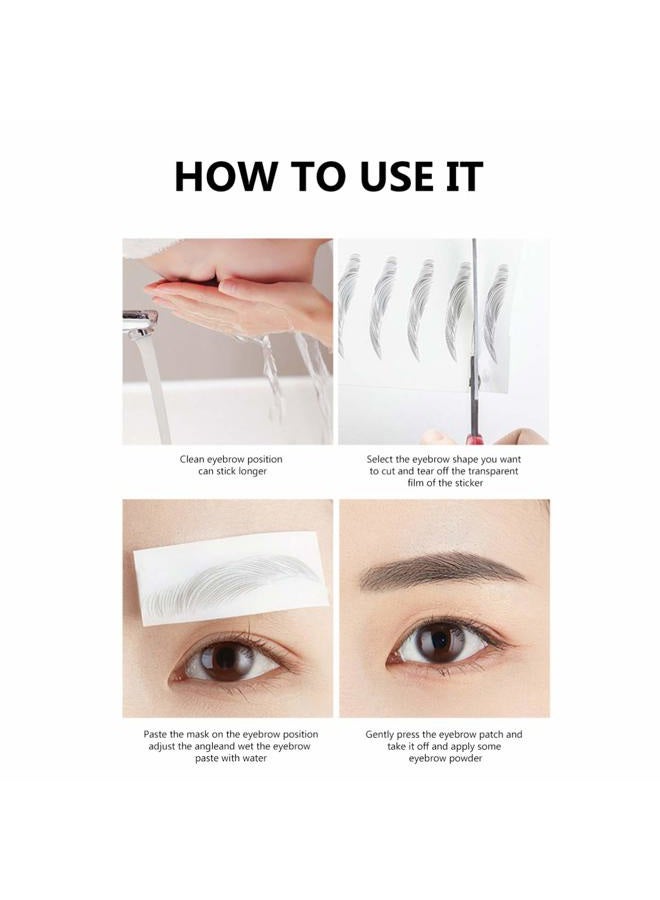 HOW TO USE IT

Clean eyebrow position can stick longer

Select the eyebrow shape you want to cut and tear off the transparent film of the sticker

Paste the mask on the eyebrow position adjust the angleand wet the eyebrow paste with water

Gently press the eyebrow patch and take it off and apply some eyebrow powder