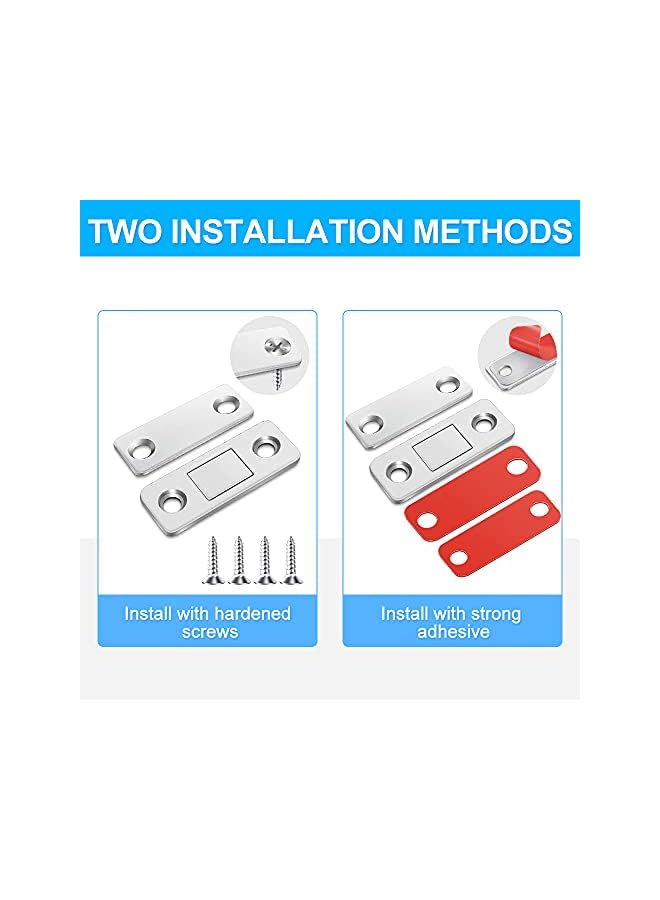 TWO INSTALLATION METHODS

Install with hardened screws

Install with strong adhesive