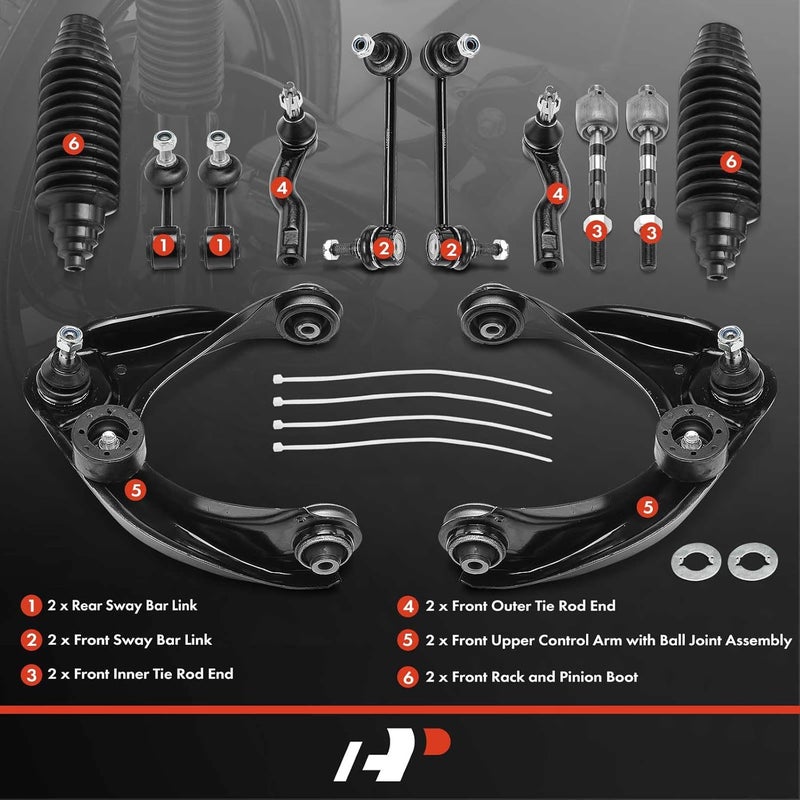 6
1 1
4
2 2
4
3 3
6
5
5

1 2 x Rear Sway Bar Link
2 2 x Front Sway Bar Link
3 2 x Front Inner Tie Rod End
4 2 x Front Outer Tie Rod End
5 2 x Front Upper Control Arm with Ball Joint Assembly
6 2 x Front Rack and Pinion Boot