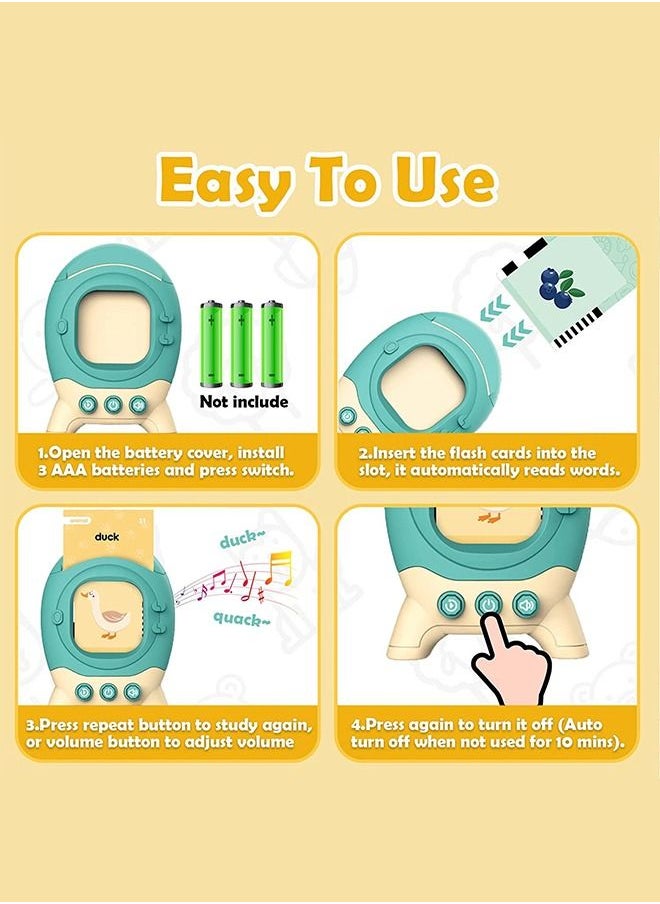 Easy To Use

Not include

1.Open the battery cover, install 3 AAA batteries and press switch.

2.Insert the flash cards into the slot, it automatically reads words.

duck

duck~

quack~

3.Press repeat button to study again, or volume button to adjust volume

4.Press again to turn it off (Auto turn off when not used for 10 mins).