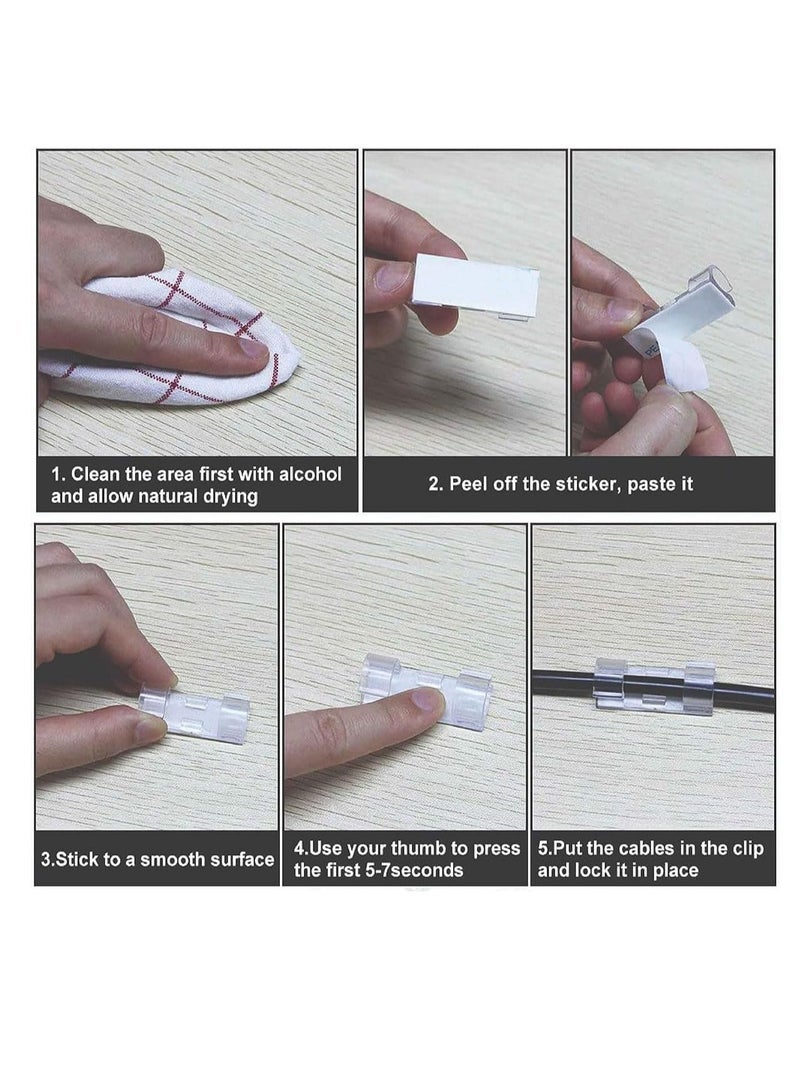 1. Clean the area first with alcohol and allow natural drying

2. Peel off the sticker, paste it

3.Stick to a smooth surface

4.Use your thumb to press the first 5-7seconds

5.Put the cables in the clip and lock it in place