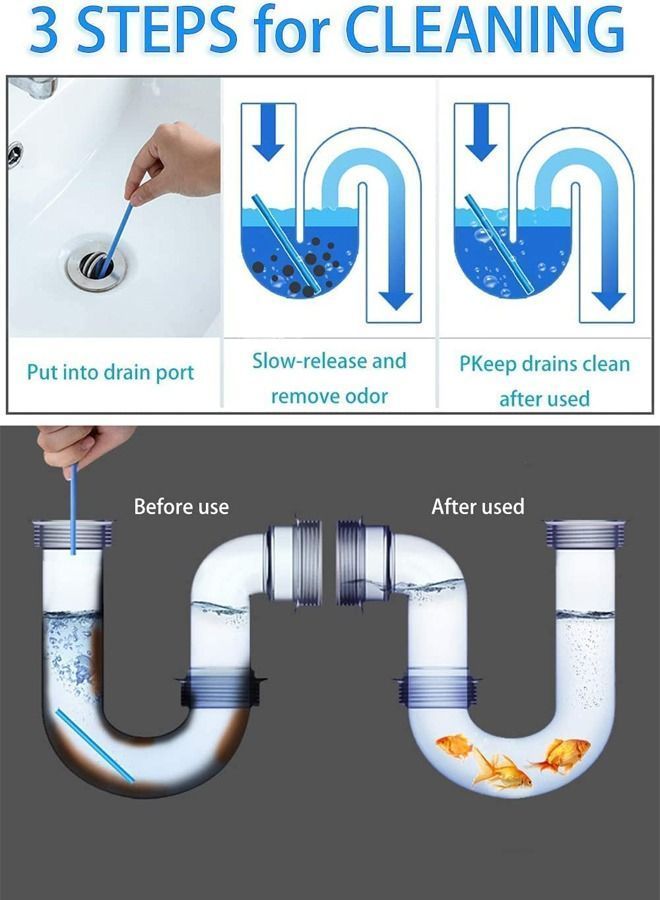 3 STEPS for CLEANING

Put into drain port

Slow-release and remove odor

PKeep drains clean after used

Before use

After used