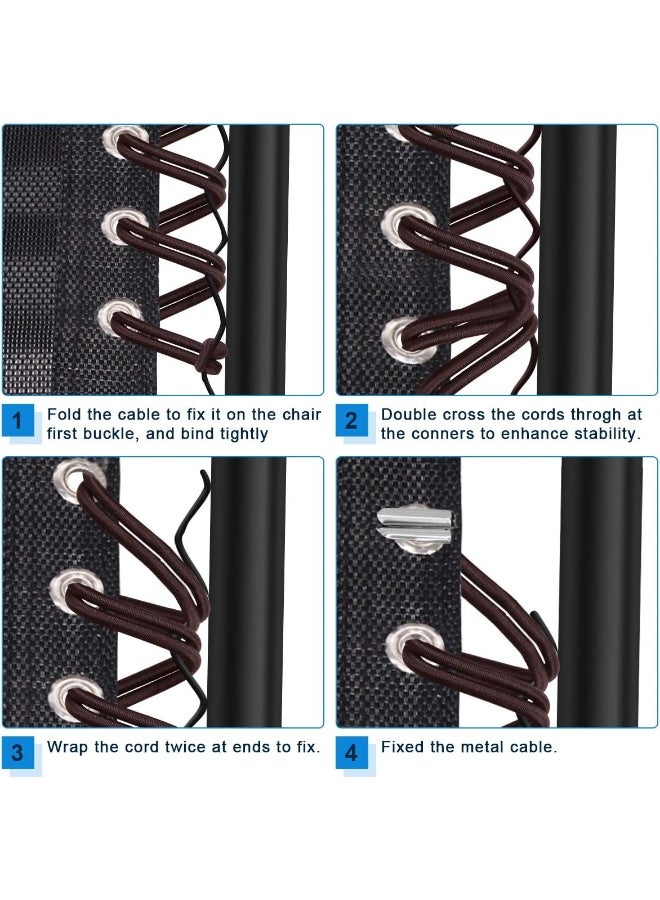 1 Fold the cable to fix it on the chair first buckle, and bind tightly

2 Double cross the cords throgh at the conners to enhance stability.

3 Wrap the cord twice at ends to fix.

4 Fixed the metal cable.