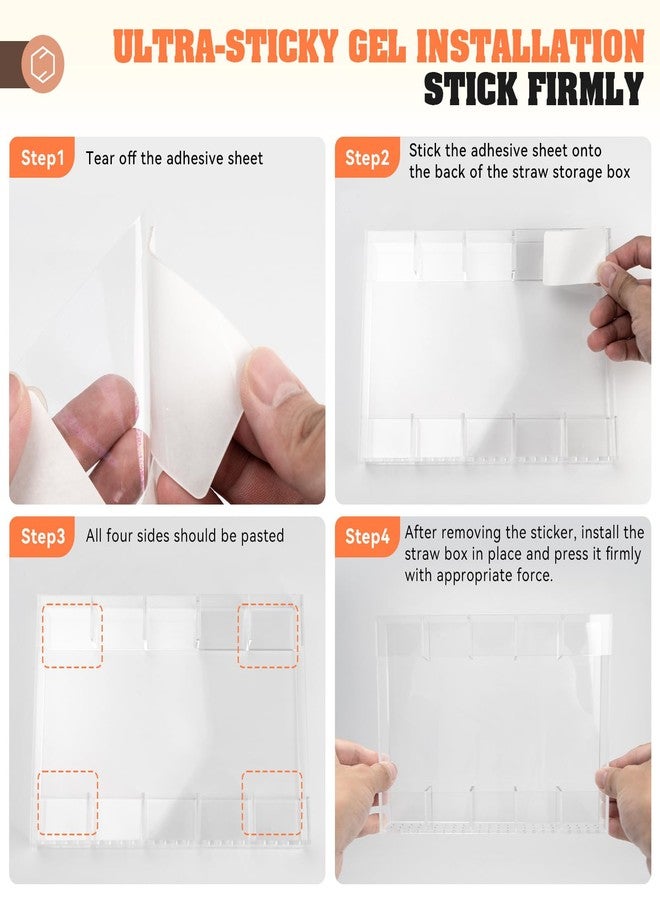 ULTRA-STICKY GEL INSTALLATION
STICK FIRMLY

Step1 Tear off the adhesive sheet

Step2 Stick the adhesive sheet onto the back of the straw storage box

Step3 All four sides should be pasted

Step4 After removing the sticker, install the straw box in place and press it firmly with appropriate force.