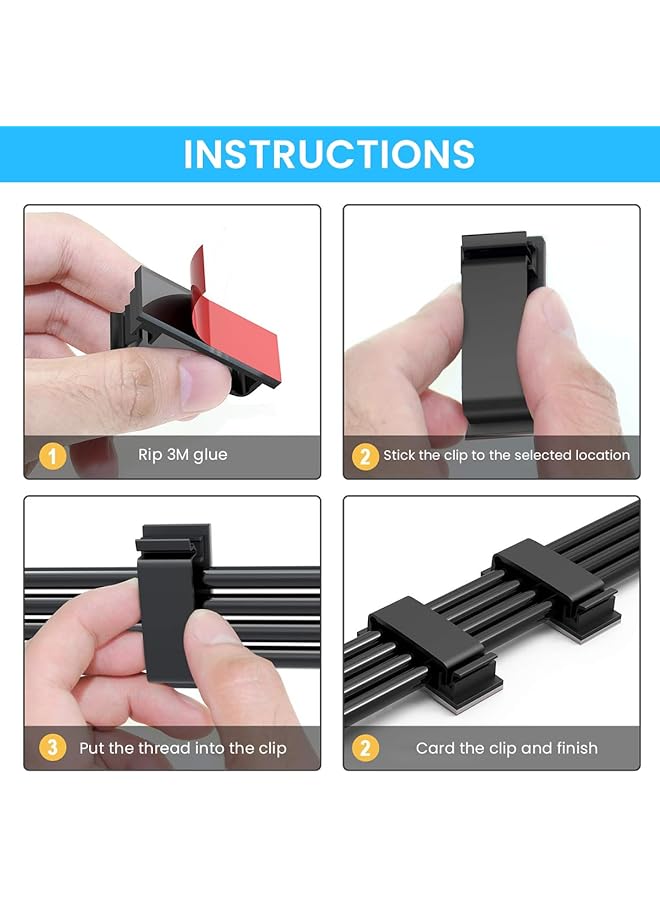 INSTRUCTIONS

1 Rip 3M glue

2 Stick the clip to the selected location

3 Put the thread into the clip

2 Card the clip and finish