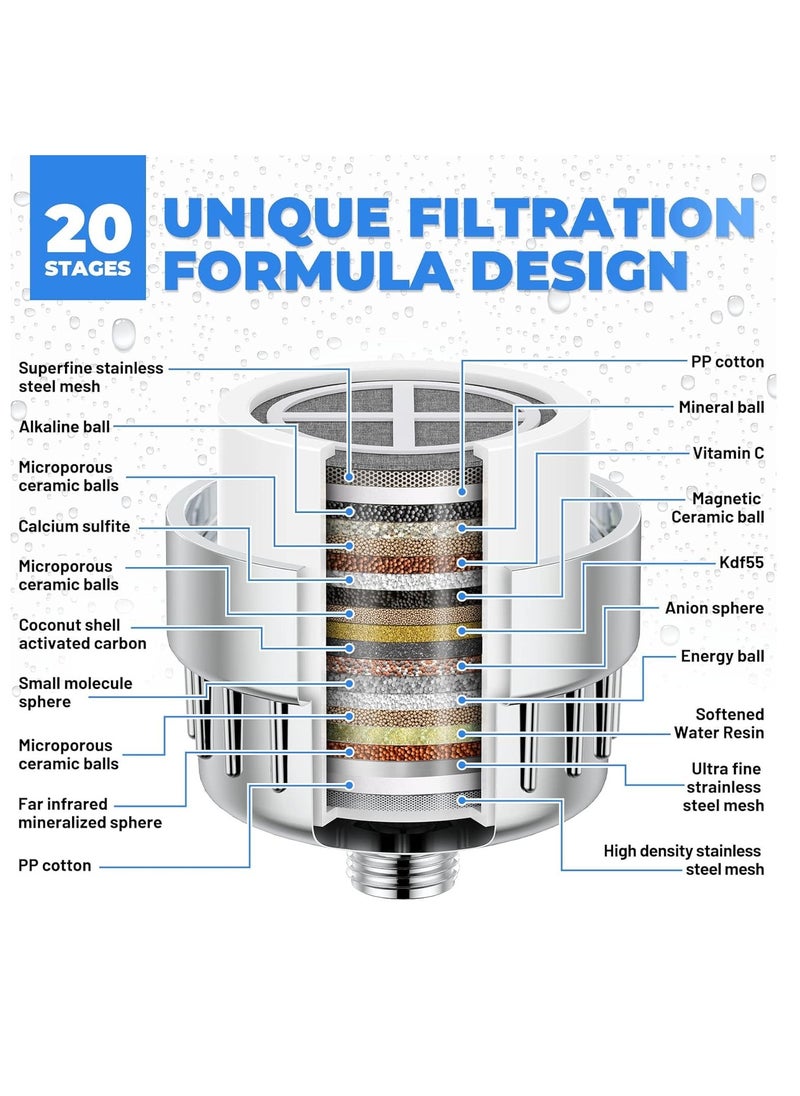 20 STAGES

UNIQUE FILTRATION FORMULA DESIGN

Superfine stainless steel mesh

Alkaline ball

Microporous ceramic balls

Calcium sulfite

Microporous ceramic balls

Coconut shell activated carbon

Small molecule sphere

Microporous ceramic balls

Far infrared mineralized sphere

PP cotton

PP cotton

Mineral ball

Vitamin C

Magnetic Ceramic ball

Kdf55

Anion sphere

Energy ball

Softened Water Resin

Ultra fine strainless steel mesh

High density stainless steel mesh