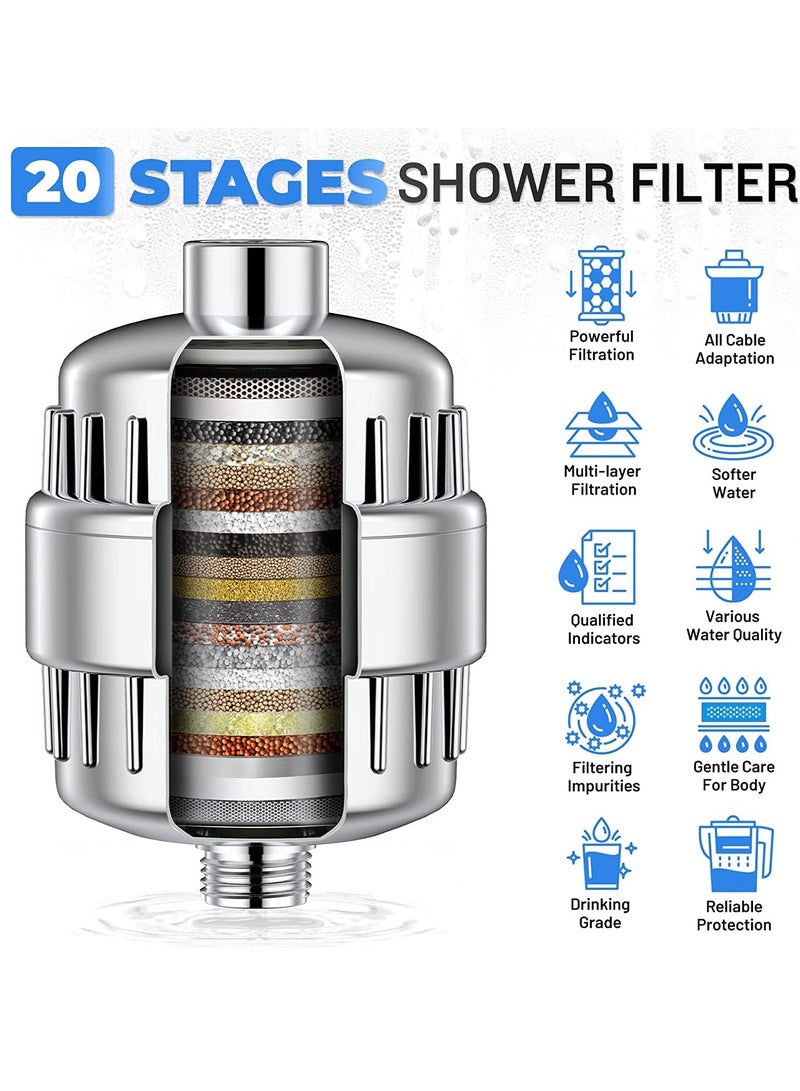 20 STAGES SHOWER FILTER

Powerful Filtration

All Cable Adaptation

Multi-layer Filtration

Softer Water

Qualified Indicators

Various Water Quality

Filtering Impurities

Gentle Care For Body

Drinking Grade

Reliable Protection