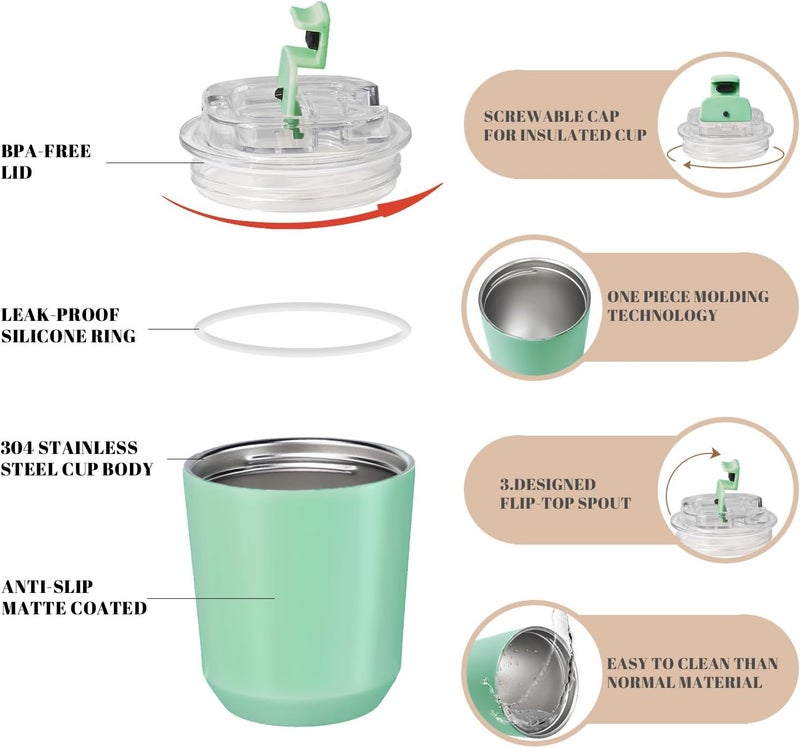 BPA-FREE
LID

LEAK-PROOF
SILICONE RING

304 STAINLESS
STEEL CUP BODY

ANTI-SLIP
MATTE COATED

SCREWABLE CAP
FOR INSULATED CUP

ONE PIECE MOLDING
TECHNOLOGY

3.DESIGNED
FLIP-TOP SPOUT

EASY TO CLEAN THAN
NORMAL MATERIAL