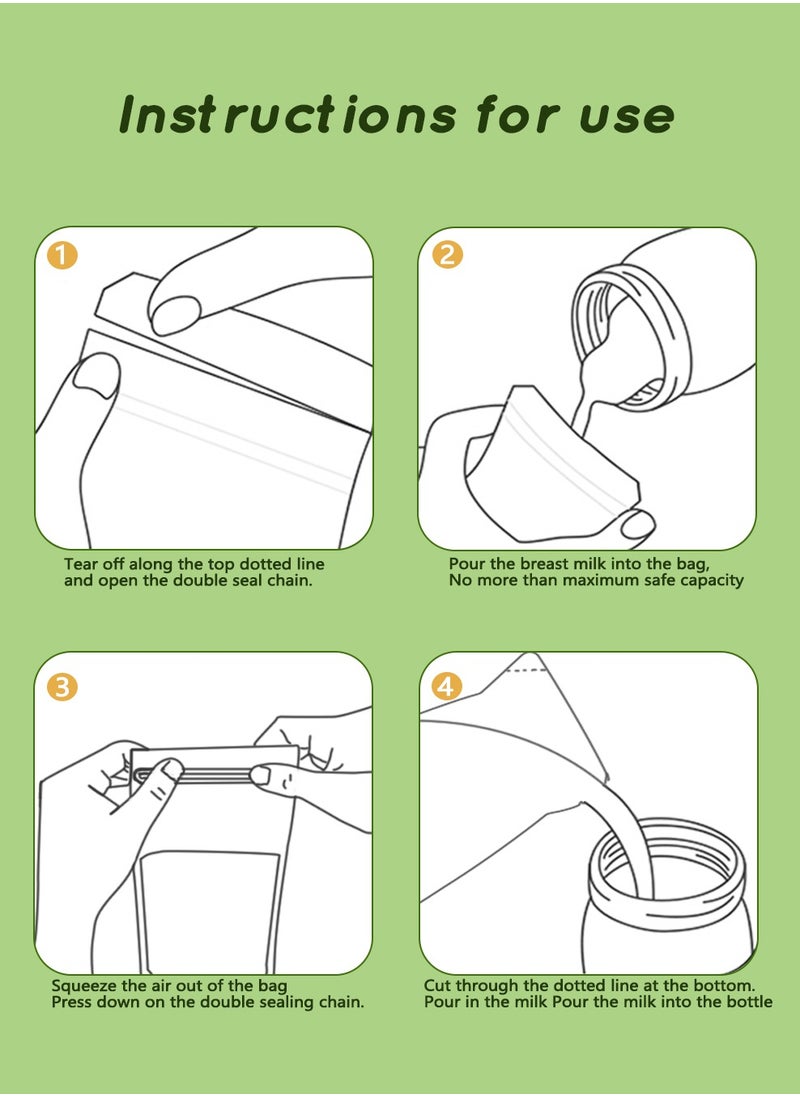 Instructions for use

1

Tear off along the top dotted line and open the double seal chain.

2

Pour the breast milk into the bag, No more than maximum safe capacity

3

Squeeze the air out of the bag Press down on the double sealing chain.

4

Cut through the dotted line at the bottom. Pour in the milk Pour the milk into the bottle