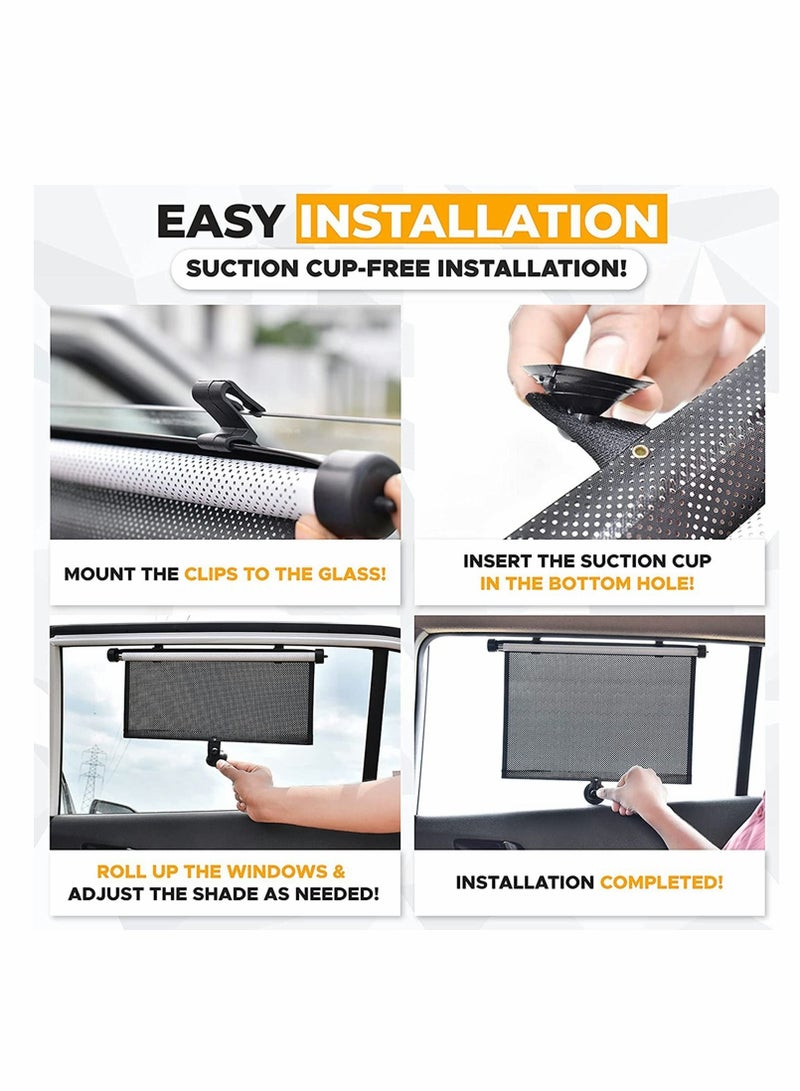 EASY INSTALLATION

SUCTION CUP-FREE INSTALLATION!

MOUNT THE CLIPS TO THE GLASS!

INSERT THE SUCTION CUP IN THE BOTTOM HOLE!

ROLL UP THE WINDOWS & ADJUST THE SHADE AS NEEDED!

INSTALLATION COMPLETED!