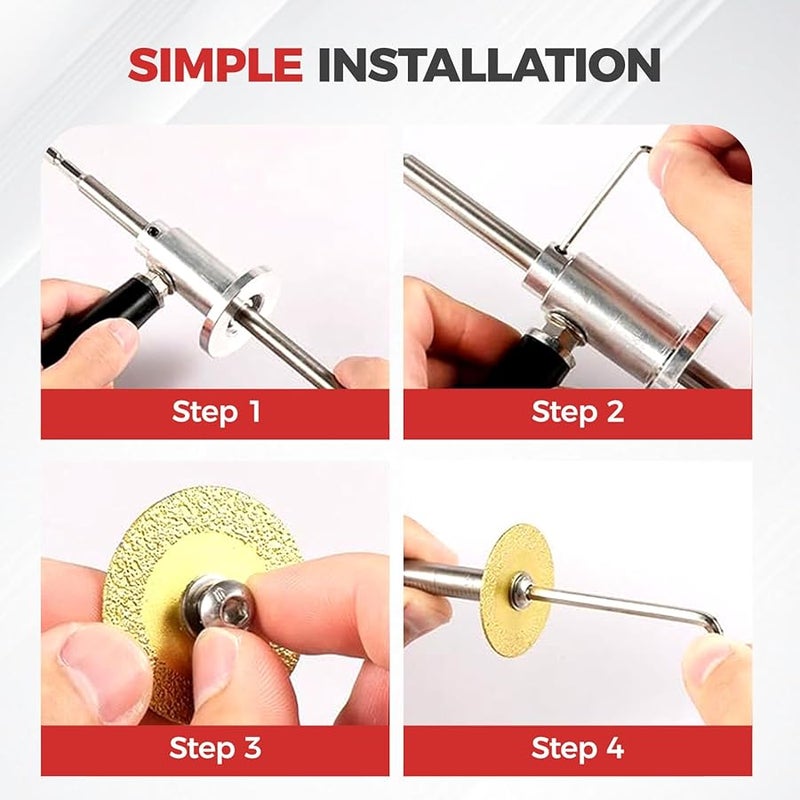 SIMPLE INSTALLATION

Step 1

Step 2

Step 3

Step 4