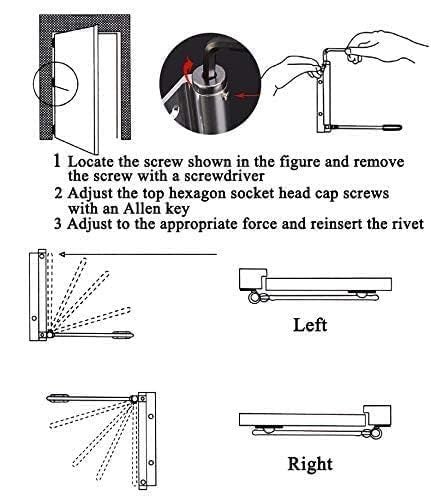 1 Locate the screw shown in the figure and remove the screw with a screwdriver
2 Adjust the top hexagon socket head cap screws with an Allen key
3 Adjust to the appropriate force and reinsert the rivet

Left

Right