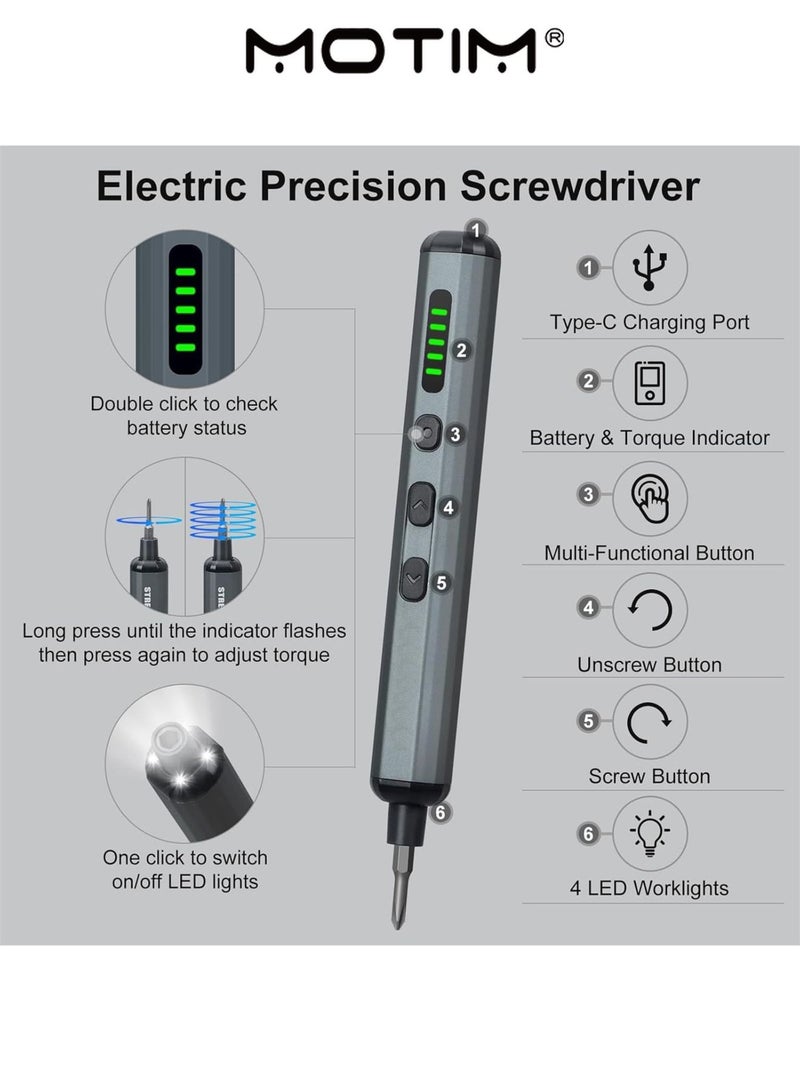 MOTIM®

Electric Precision Screwdriver

Double click to check battery status

STRE STRE

Long press until the indicator flashes then press again to adjust torque

One click to switch on/off LED lights

1
2
3
4
5
6

1 Type-C Charging Port

2 Battery & Torque Indicator

3 Multi-Functional Button

4 Unscrew Button

5 Screw Button

6 4 LED Worklights