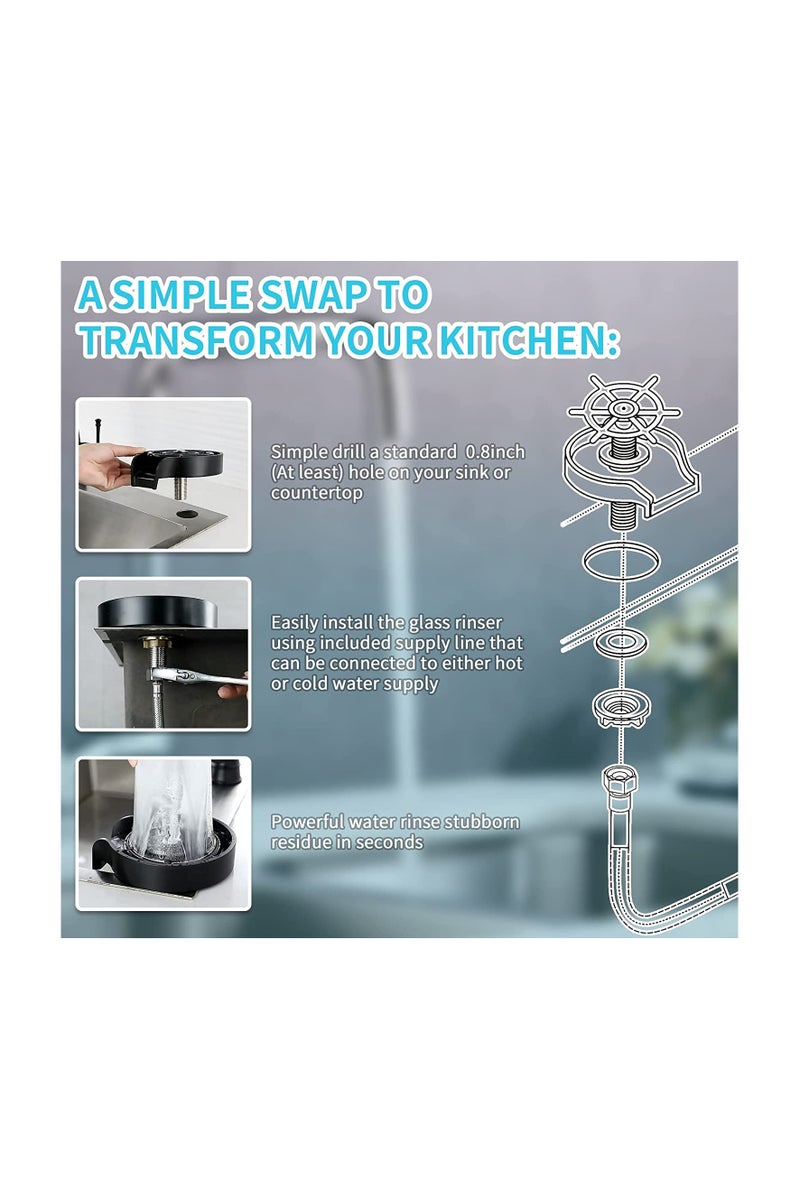 A SIMPLE SWAP TO TRANSFORM YOUR KITCHEN:

Simple drill a standard 0.8inch (At least) hole on your sink or countertop

Easily install the glass rinser using included supply line that can be connected to either hot or cold water supply

Powerful water rinse stubborn residue in seconds