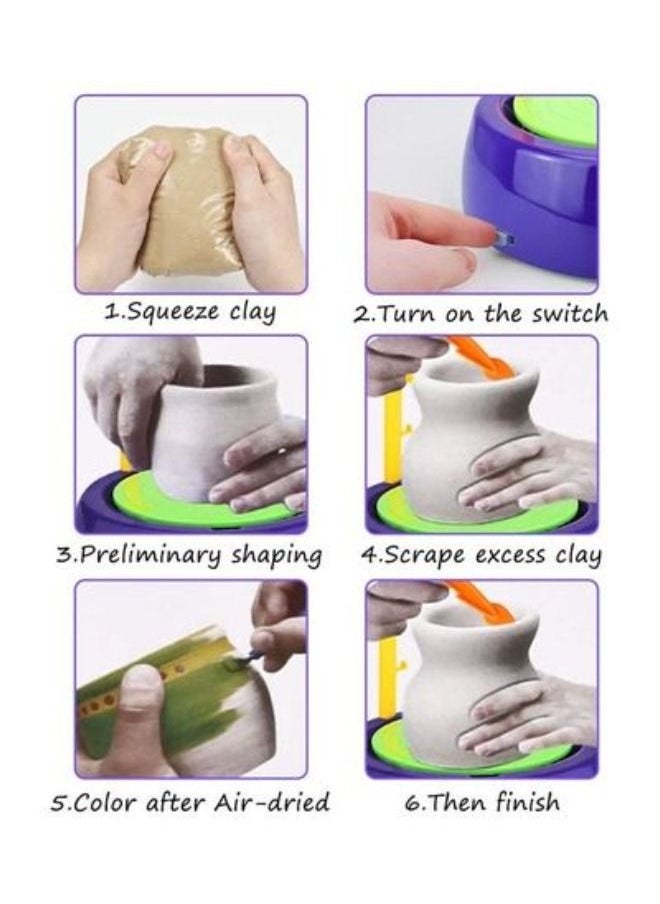 1.Squeeze clay

2.Turn on the switch

3.Preliminary shaping

4.Scrape excess clay

5.Color after Air-dried

6.Then finish