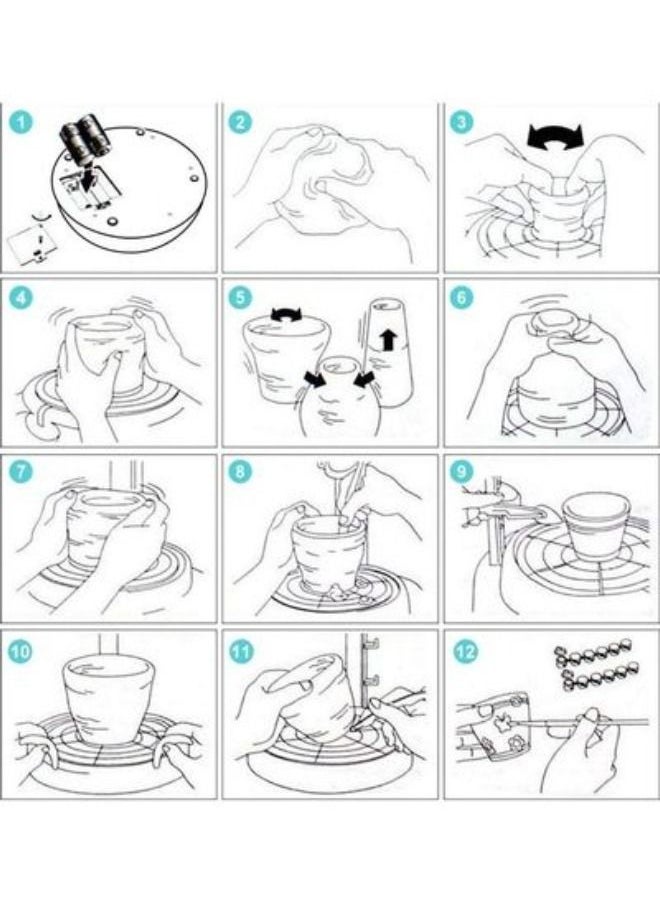 1
2
3
4
5
6
7
8
9
10
11
12