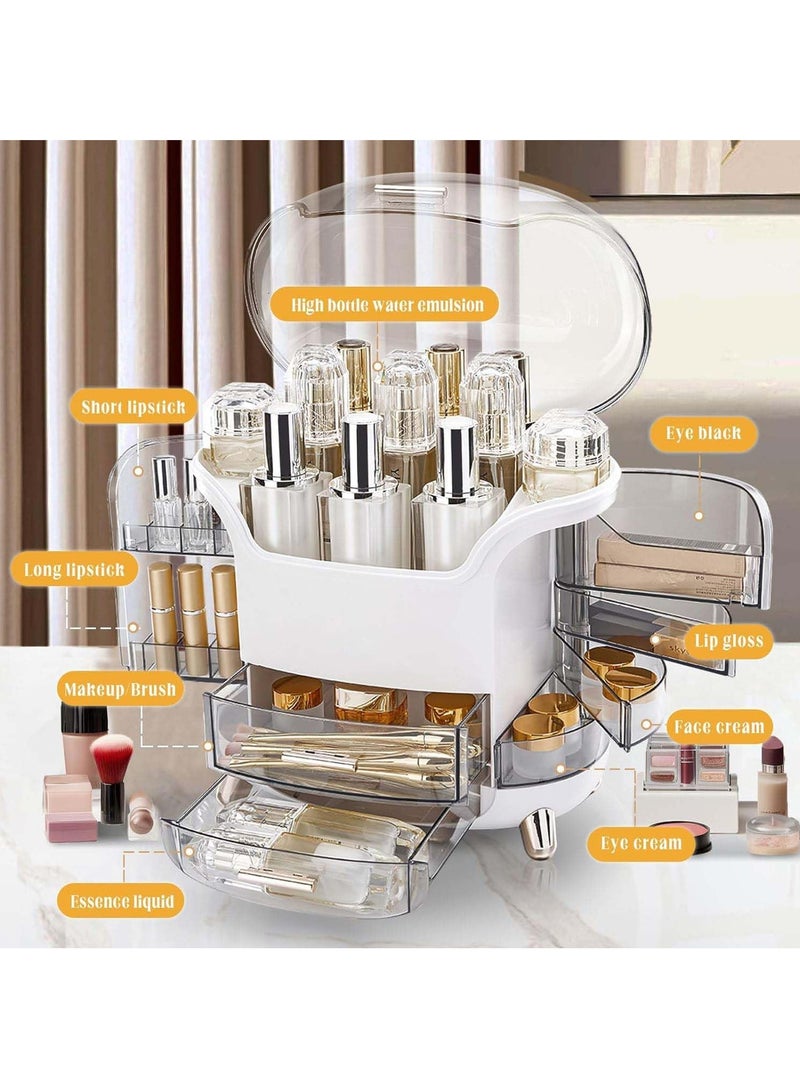 High bottle water emulsion

Short lipstick

Eye black

Long lipstick

Lip gloss

Makeup Brush

Face cream

Eye cream

Essence liquid