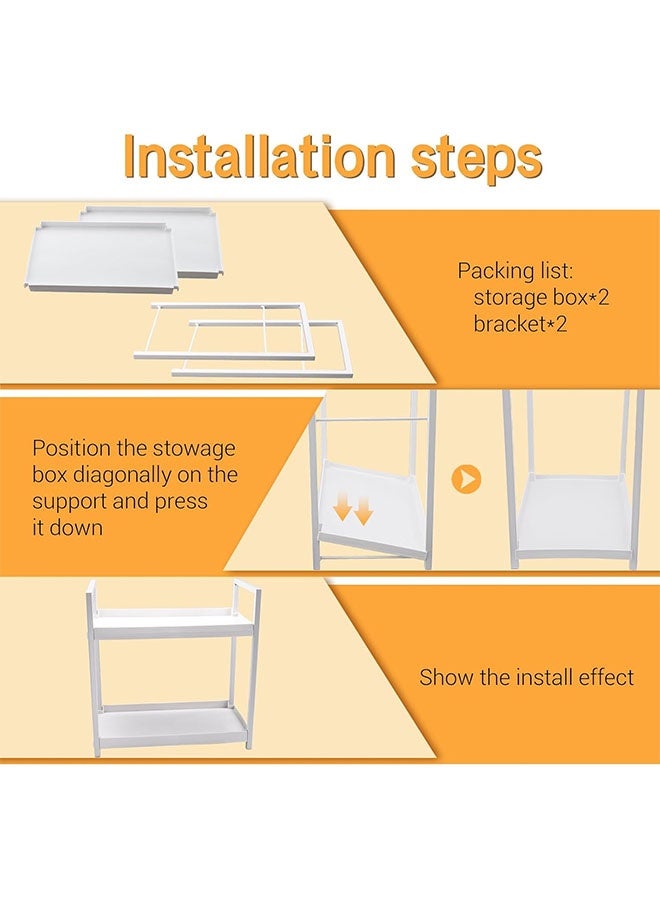 Installation steps

Packing list:
storage box*2
bracket*2

Position the stowage box diagonally on the support and press it down

Show the install effect