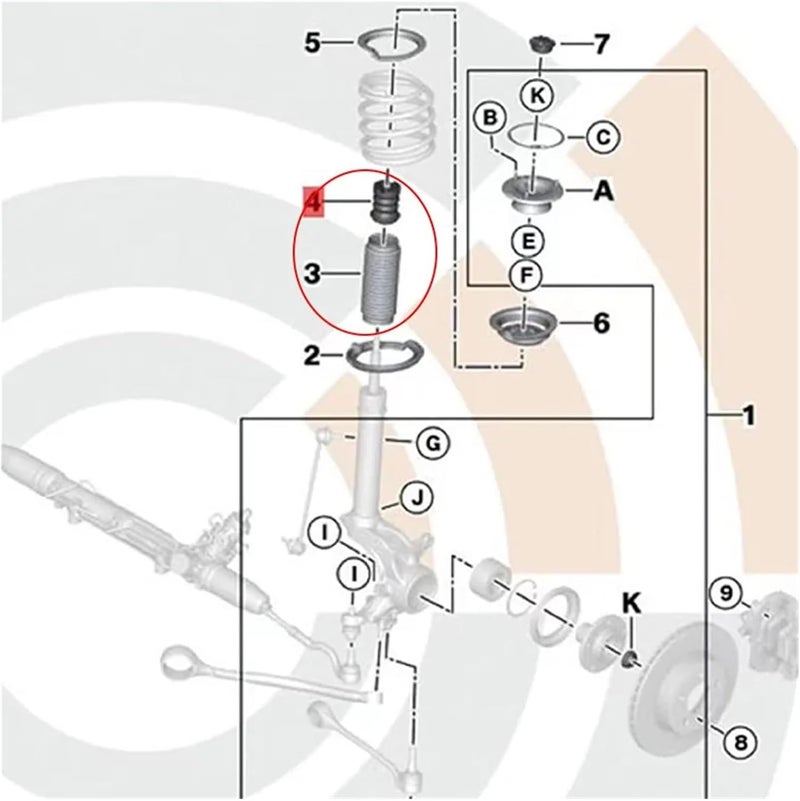 5
7
K
B
C
A
4
E
3
F
6
2
1
G
J
I
I
K
9
8