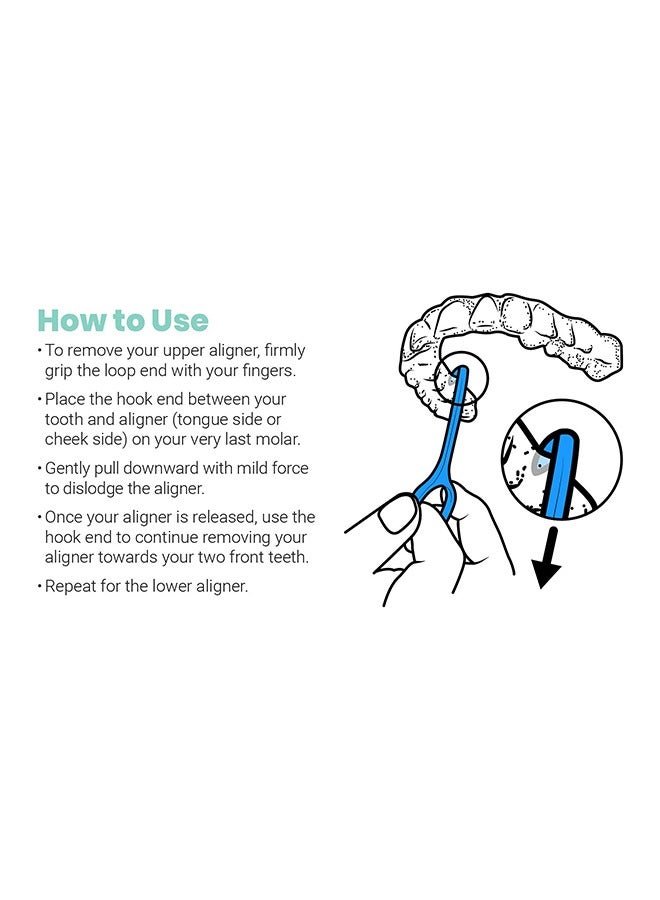 How to Use

• To remove your upper aligner, firmly grip the loop end with your fingers.

• Place the hook end between your tooth and aligner (tongue side or cheek side) on your very last molar.

• Gently pull downward with mild force to dislodge the aligner.

• Once your aligner is released, use the hook end to continue removing your aligner towards your two front teeth.

• Repeat for the lower aligner.