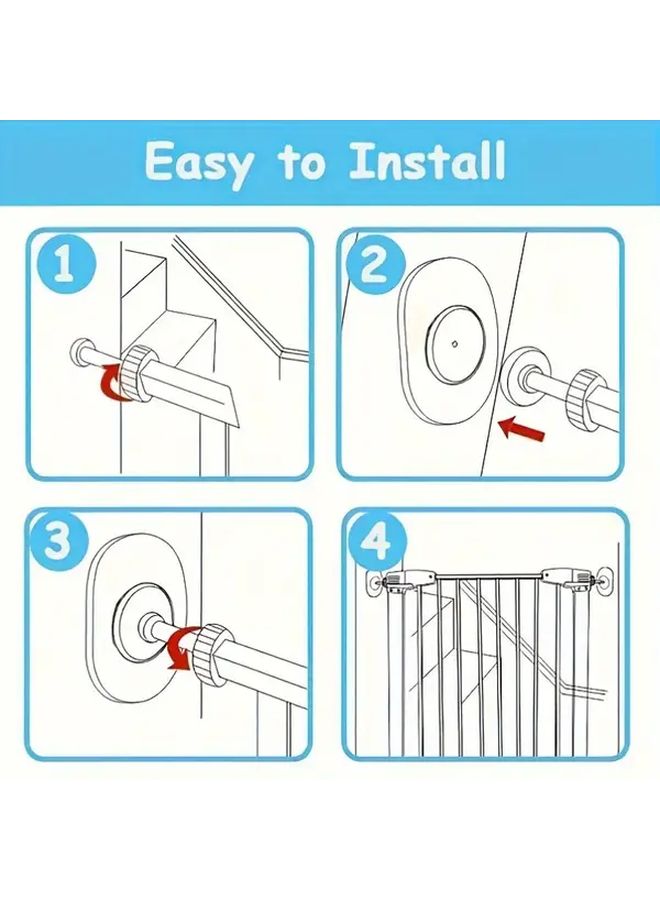 Easy to Install

1

2

3

4