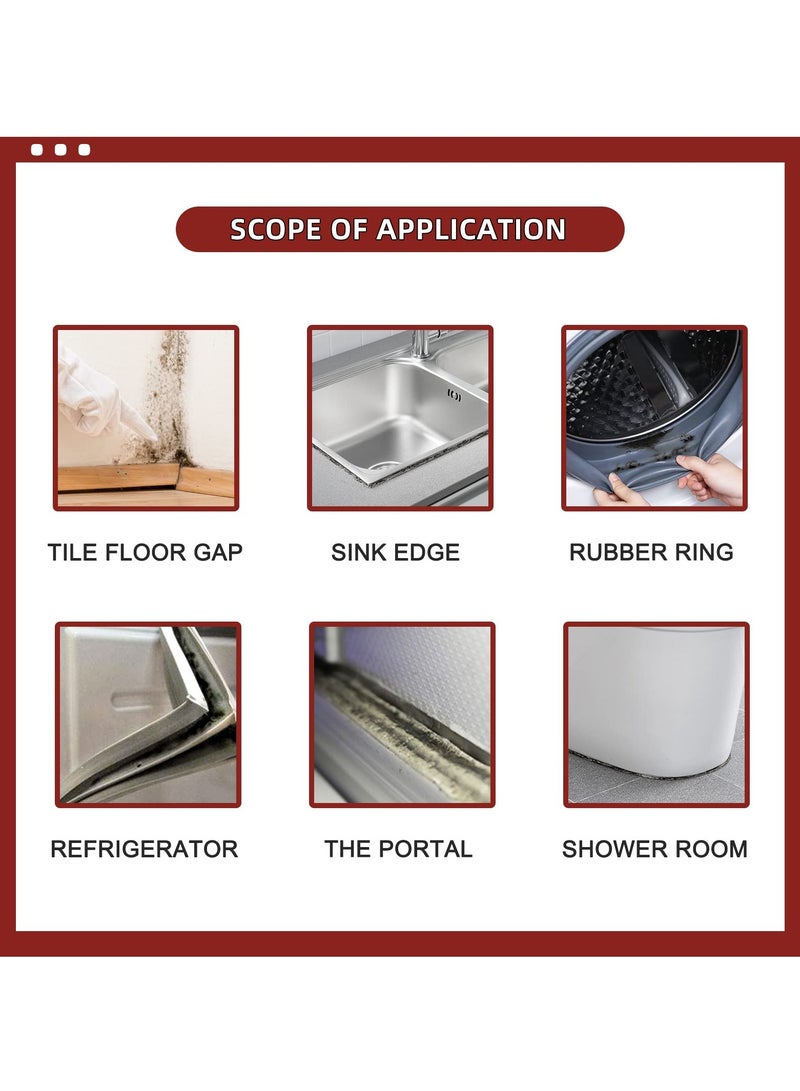 SCOPE OF APPLICATION

TILE FLOOR GAP

SINK EDGE

RUBBER RING

REFRIGERATOR

THE PORTAL

SHOWER ROOM