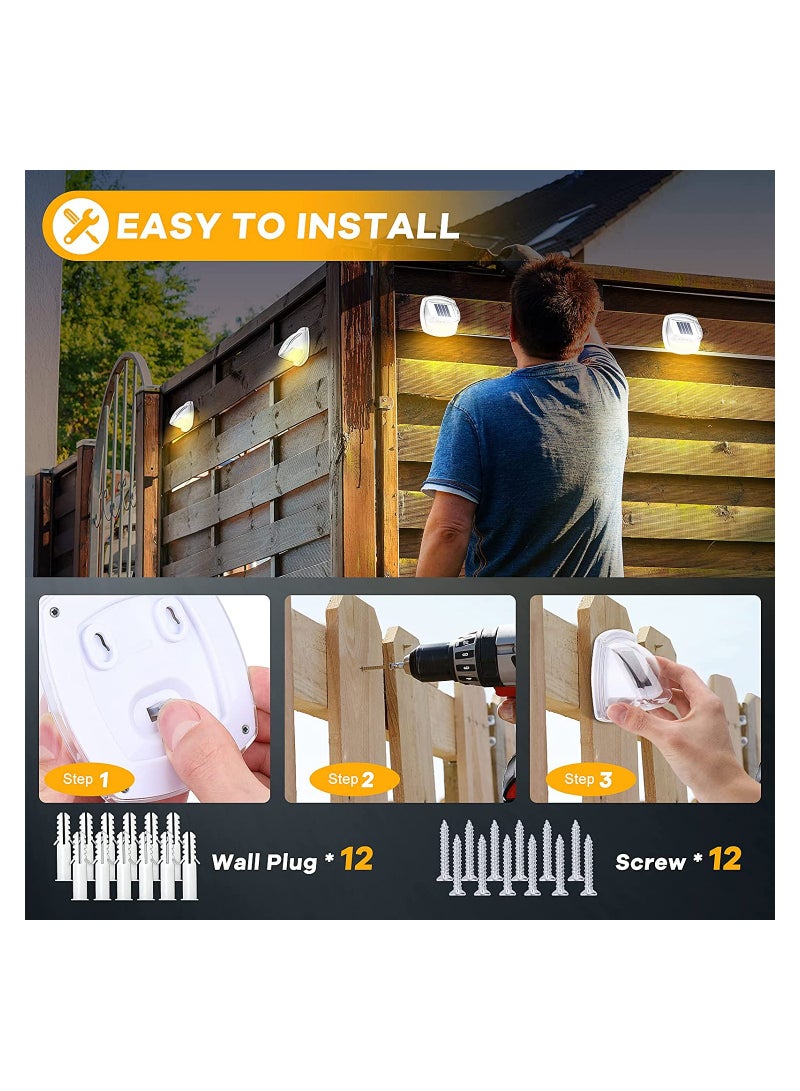 EASY TO INSTALL

Step 1

Step 2

Step 3

Wall Plug * 12

Screw * 12