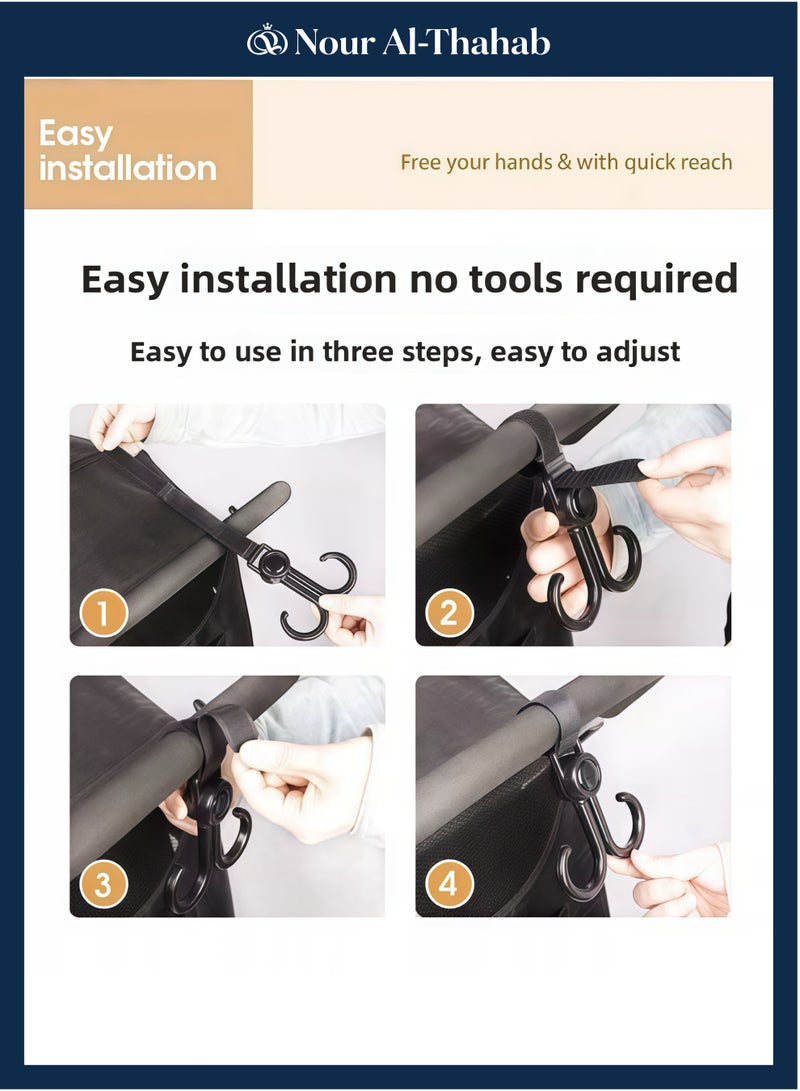 Nour Al-Thahab

Easy installation

Free your hands & with quick reach

Easy installation no tools required

Easy to use in three steps, easy to adjust

1

2

3

4