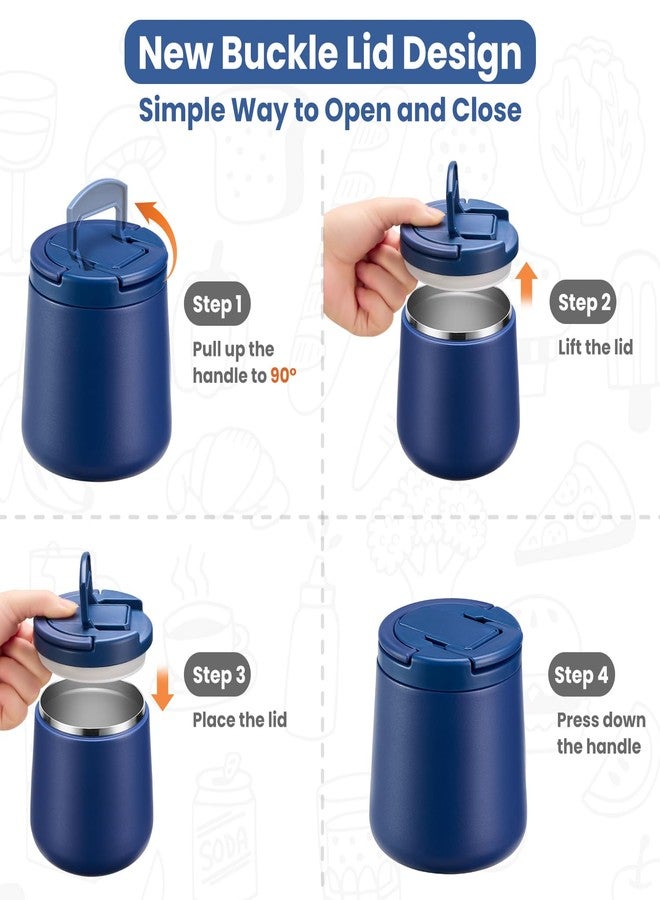 New Buckle Lid Design

Simple Way to Open and Close

Step 1

Pull up the handle to 90°

Step 2

Lift the lid

Step 3

Place the lid

Step 4

Press down the handle

SODA