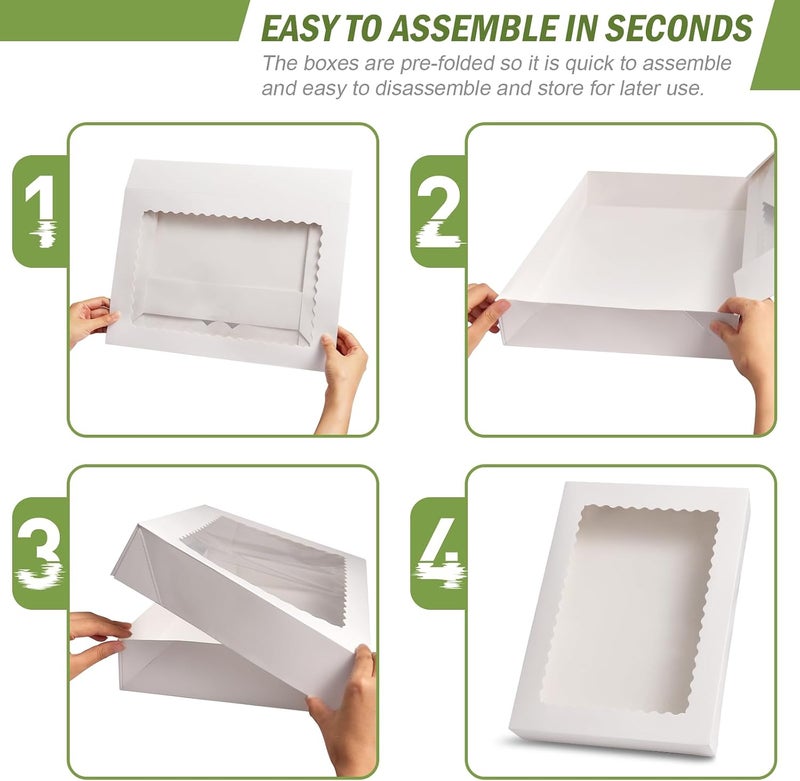 EASY TO ASSEMBLE IN SECONDS

The boxes are pre-folded so it is quick to assemble and easy to disassemble and store for later use.

1

2

3

4