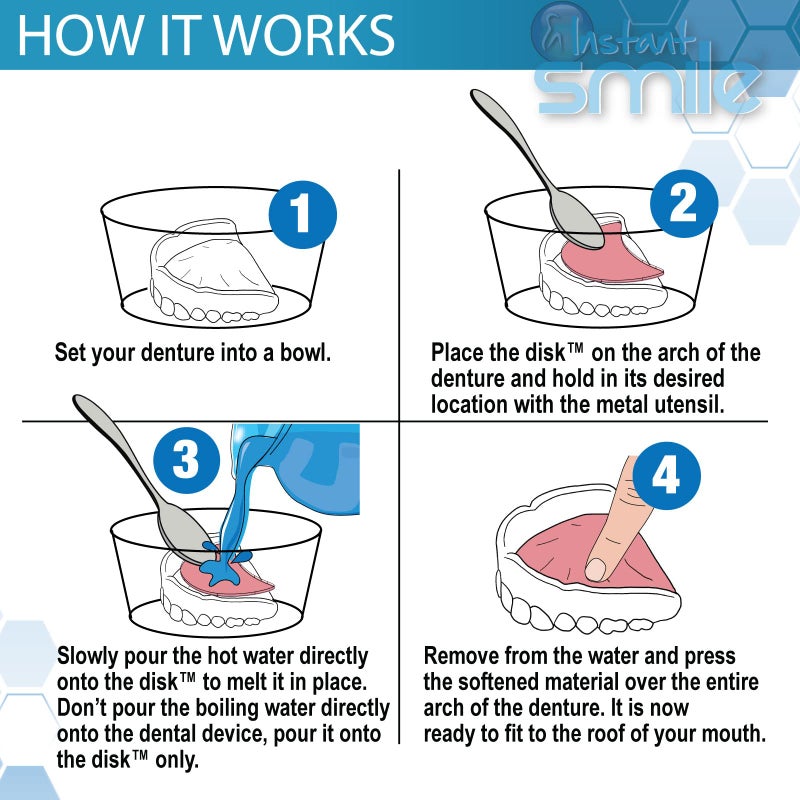 HOW IT WORKS

Instant smile

1

Set your denture into a bowl.

2

Place the disk™ on the arch of the denture and hold in its desired location with the metal utensil.

3

Slowly pour the hot water directly onto the disk™ to melt it in place. Don't pour the boiling water directly onto the dental device, pour it onto the disk™ only.

4

Remove from the water and press the softened material over the entire arch of the denture. It is now ready to fit to the roof of your mouth.