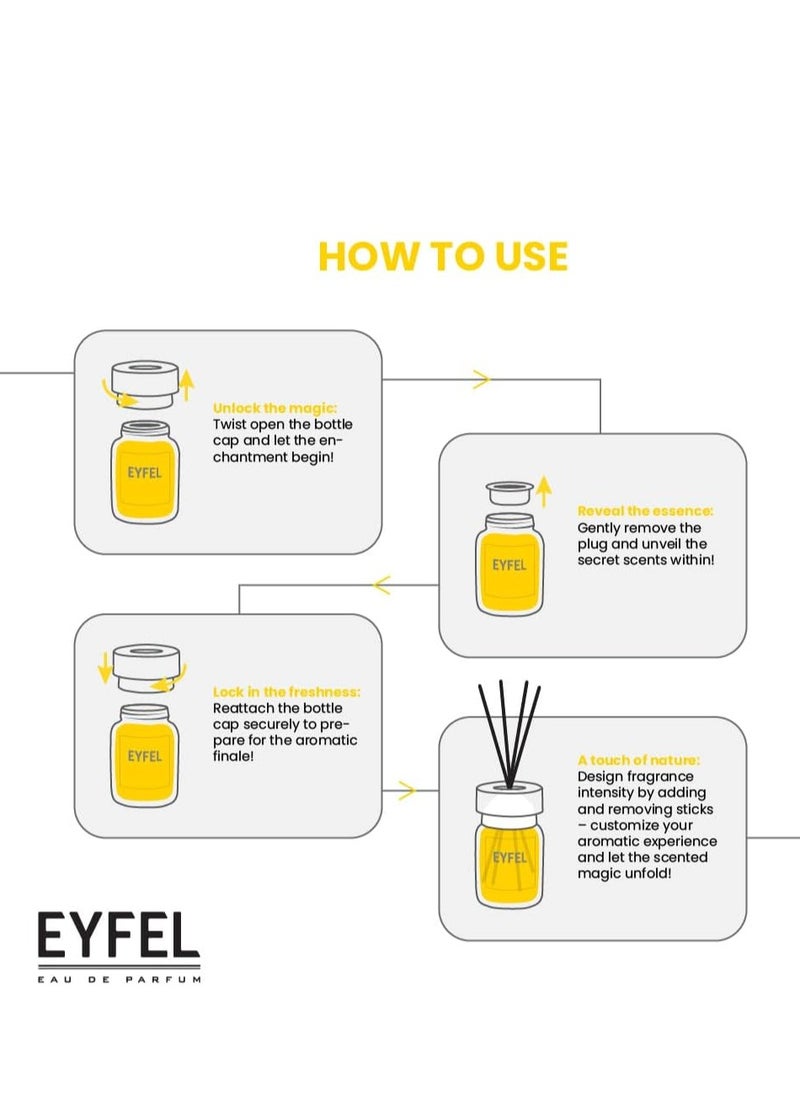 HOW TO USE

EYFEL

Unlock the magic:
Twist open the bottle cap and let the enchantment begin!

EYFEL

Reveal the essence:
Gently remove the plug and unveil the secret scents within!

EYFEL

Lock in the freshness:
Reattach the bottle cap securely to prepare for the aromatic finale!

EYFEL

A touch of nature:
Design fragrance intensity by adding and removing sticks – customize your aromatic experience and let the scented magic unfold!

EYFEL
EAU DE PARFUM