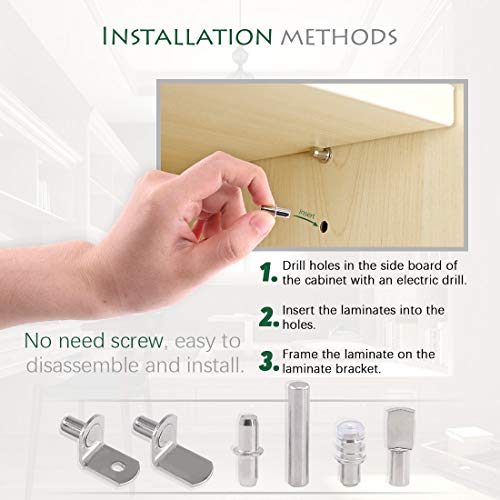 INSTALLATION METHODS

Insert

1. Drill holes in the side board of the cabinet with an electric drill.

2. Insert the laminates into the holes.

3. Frame the laminate on the laminate bracket.

No need screw, easy to disassemble and install.