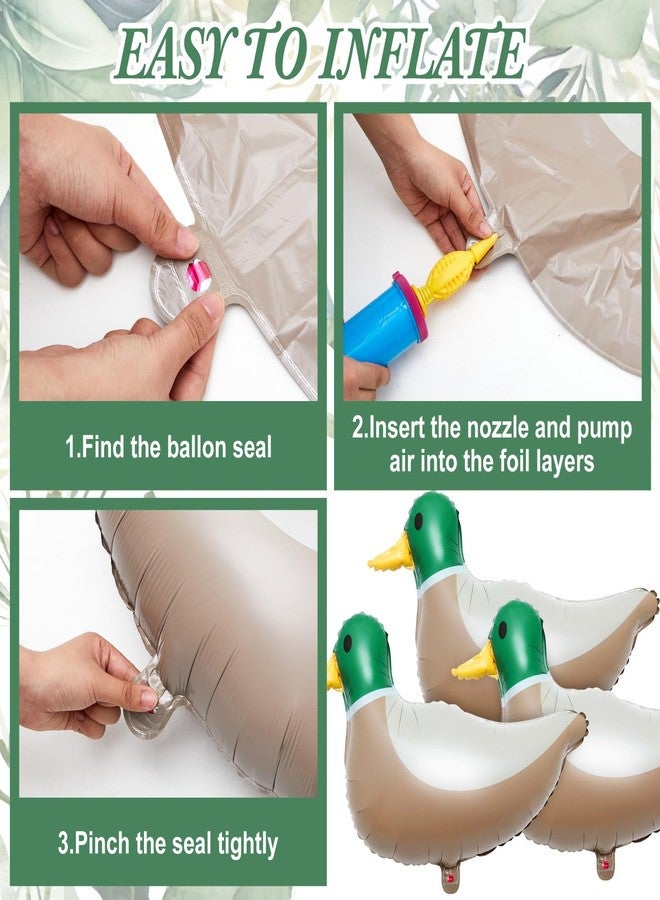 EASY TO INFLATE

1.Find the ballon seal

2.Insert the nozzle and pump air into the foil layers

3.Pinch the seal tightly