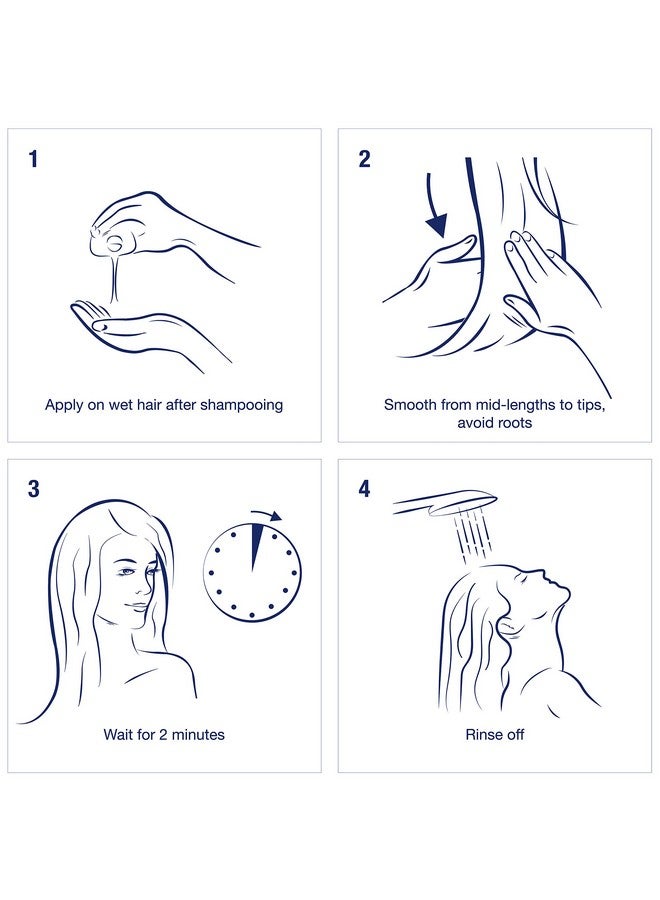 1

Apply on wet hair after shampooing

2

Smooth from mid-lengths to tips, avoid roots

3

Wait for 2 minutes

4

Rinse off