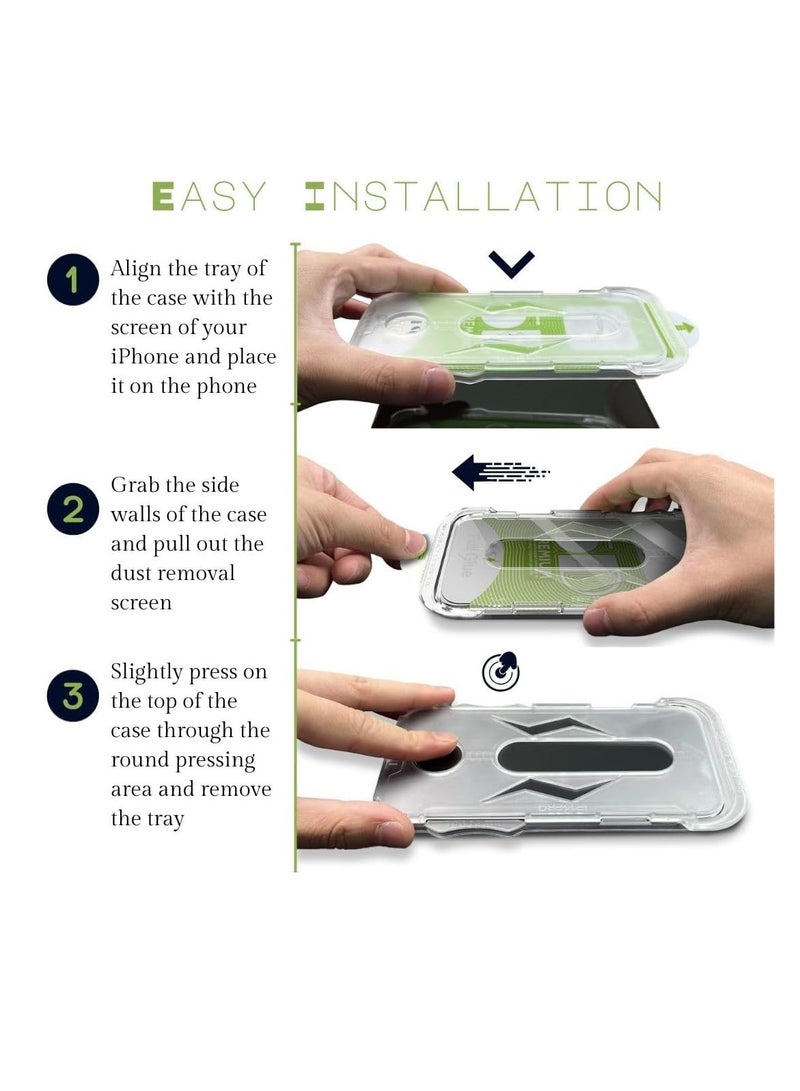 EASY INSTALLATION

1 Align the tray of the case with the screen of your iPhone and place it on the phone

2 Grab the side walls of the case and pull out the dust removal screen

3 Slightly press on the top of the case through the round pressing area and remove the tray