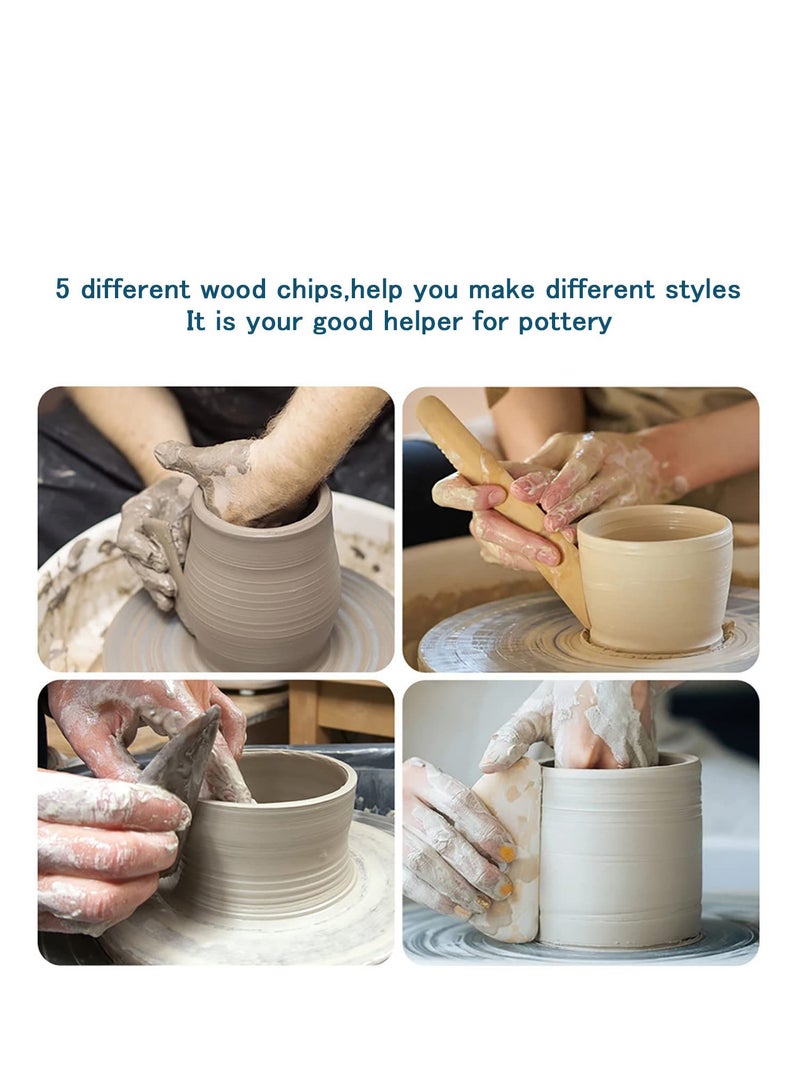 5 different wood chips,help you make different styles
It is your good helper for pottery