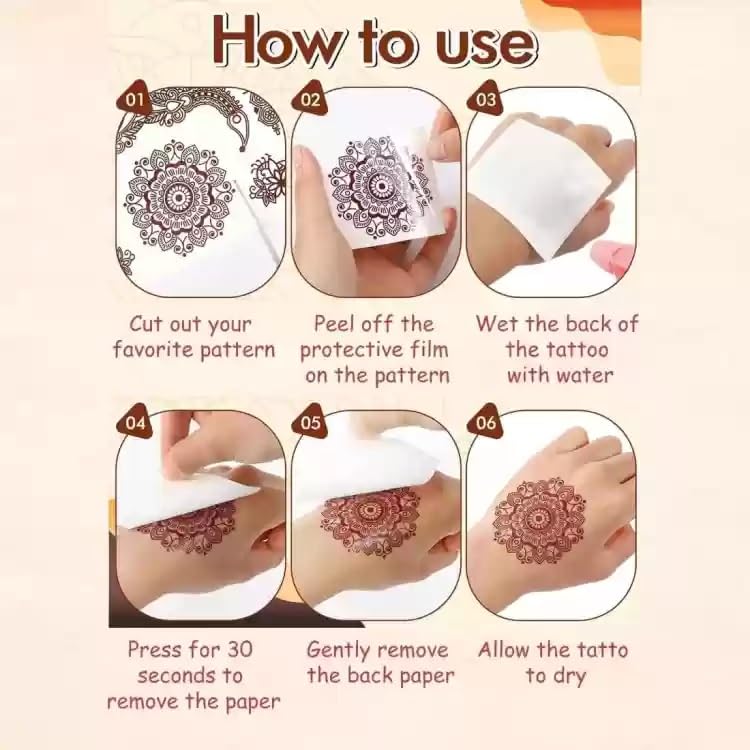 How to use

01

Cut out your favorite pattern

02

Peel off the protective film on the pattern

03

Wet the back of the tattoo with water

04

Press for 30 seconds to remove the paper

05

Gently remove the back paper

06

Allow the tatto to dry