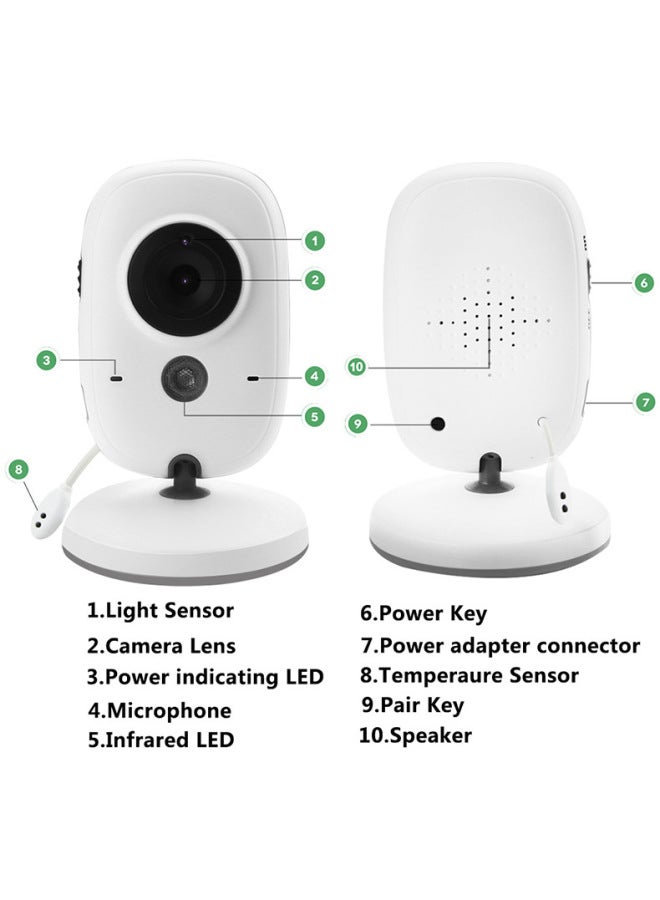 1
2
3
4
5
8
6
10
7
9

1.Light Sensor
2.Camera Lens
3.Power indicating LED
4.Microphone
5.Infrared LED

6.Power Key
7.Power adapter connector
8.Temperaure Sensor
9.Pair Key
10.Speaker