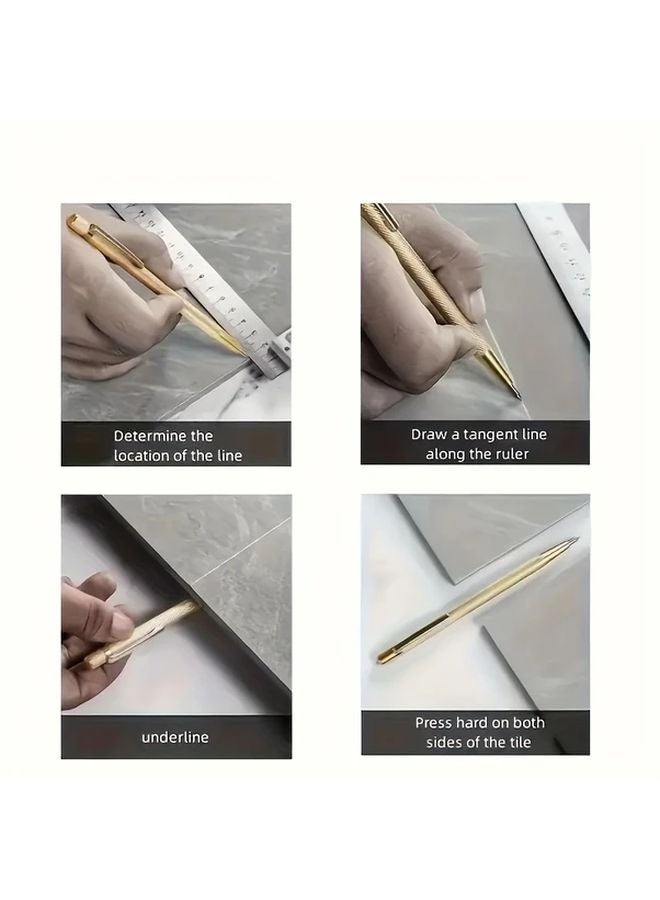 Determine the location of the line

Draw a tangent line along the ruler

underline

Press hard on both sides of the tile