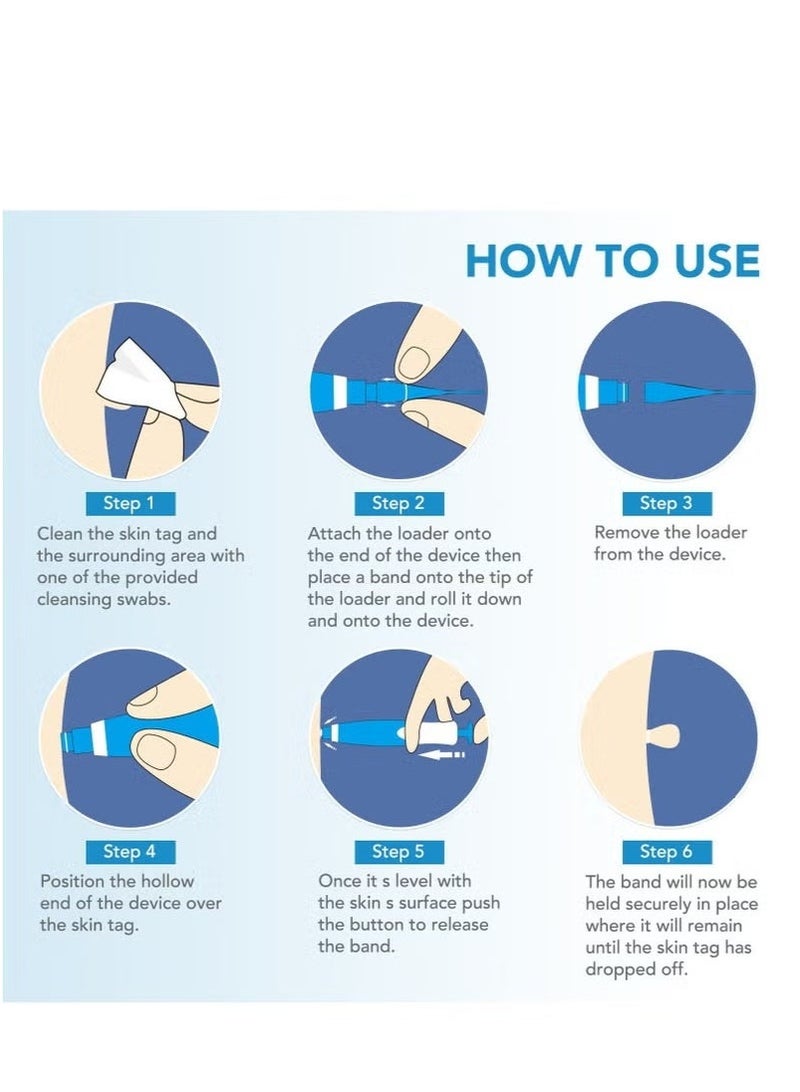 HOW TO USE

Step 1

Clean the skin tag and the surrounding area with one of the provided cleansing swabs.

Step 2

Attach the loader onto the end of the device then place a band onto the tip of the loader and roll it down and onto the device.

Step 3

Remove the loader from the device.

Step 4

Position the hollow end of the device over the skin tag.

Step 5

Once it s level with the skin s surface push the button to release the band.

Step 6

The band will now be held securely in place where it will remain until the skin tag has dropped off.