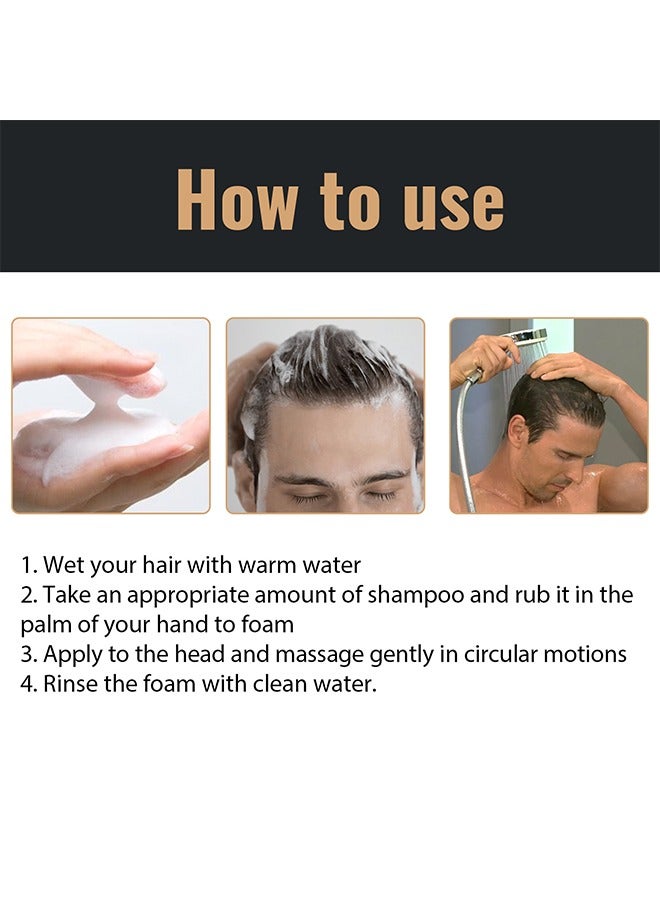 How to use

1. Wet your hair with warm water
2. Take an appropriate amount of shampoo and rub it in the palm of your hand to foam
3. Apply to the head and massage gently in circular motions
4. Rinse the foam with clean water.