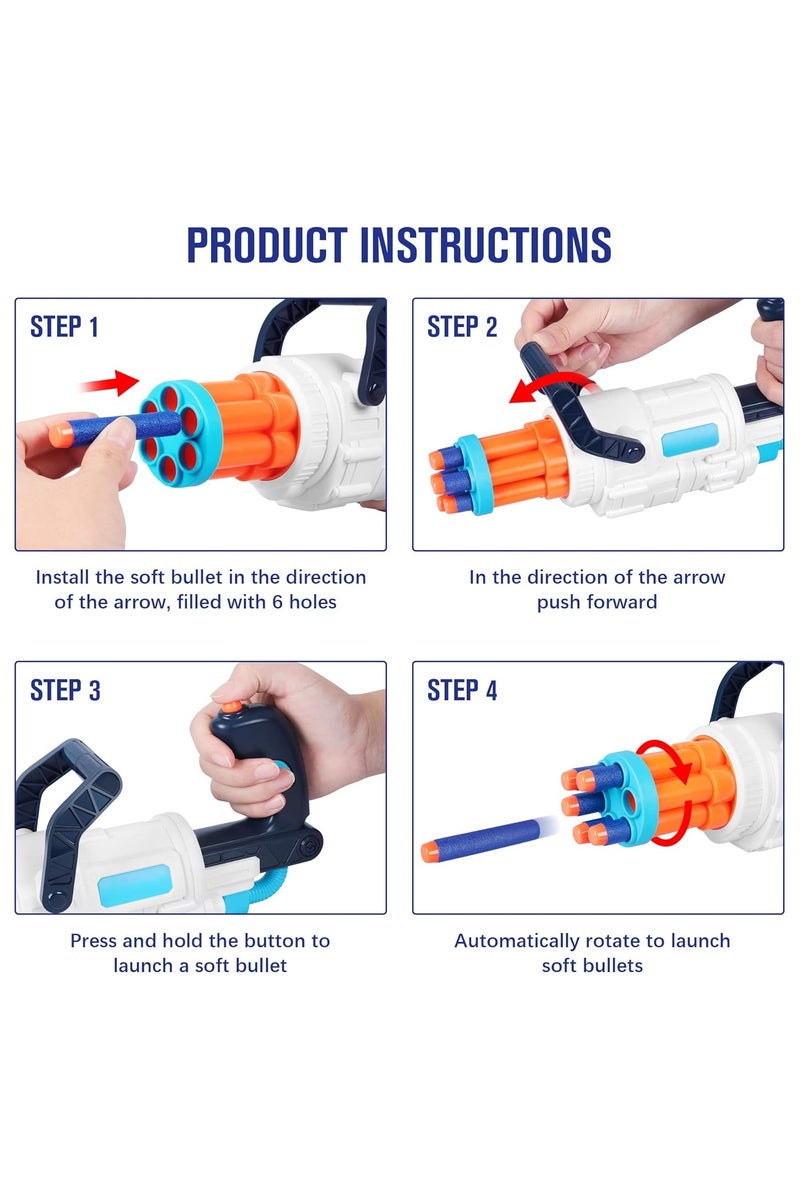 PRODUCT INSTRUCTIONS

STEP 1

Install the soft bullet in the direction of the arrow, filled with 6 holes

STEP 2

In the direction of the arrow push forward

STEP 3

Press and hold the button to launch a soft bullet

STEP 4

Automatically rotate to launch soft bullets