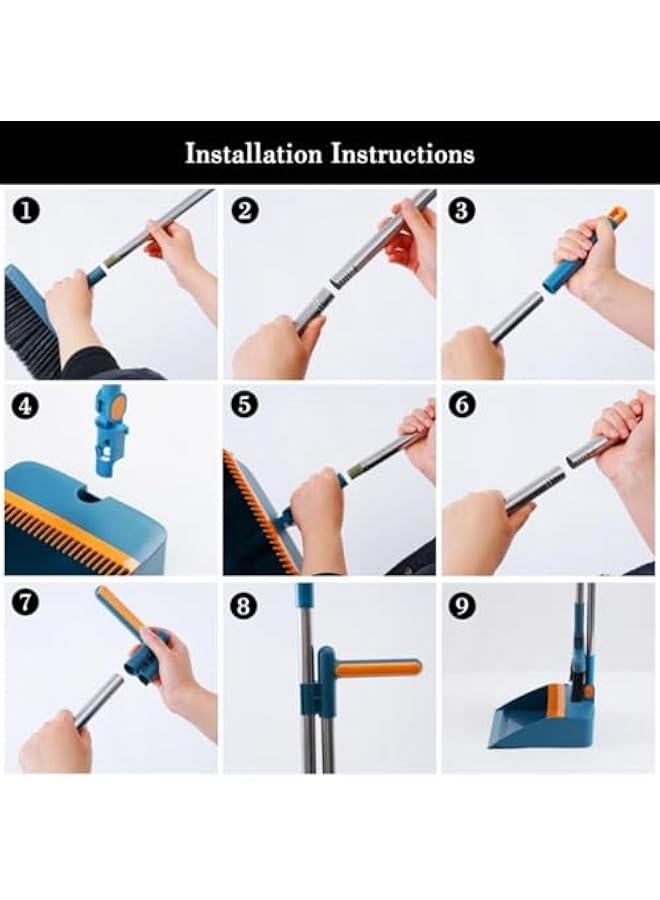 Installation Instructions

1

2

3

4

5

6

7

8

9