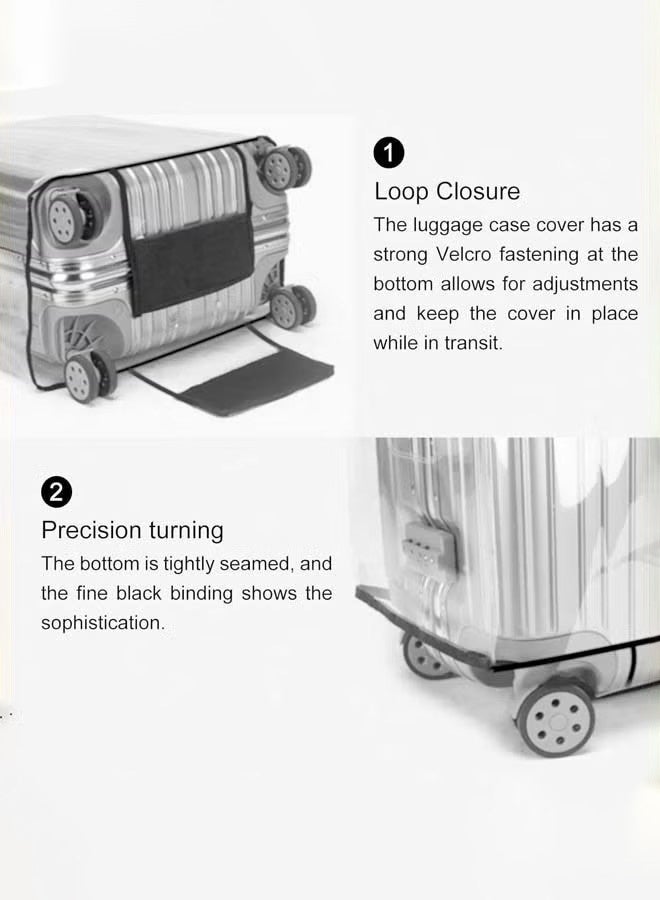 1
Loop Closure
The luggage case cover has a strong Velcro fastening at the bottom allows for adjustments and keep the cover in place while in transit.

2
Precision turning
The bottom is tightly seamed, and the fine black binding shows the sophistication.