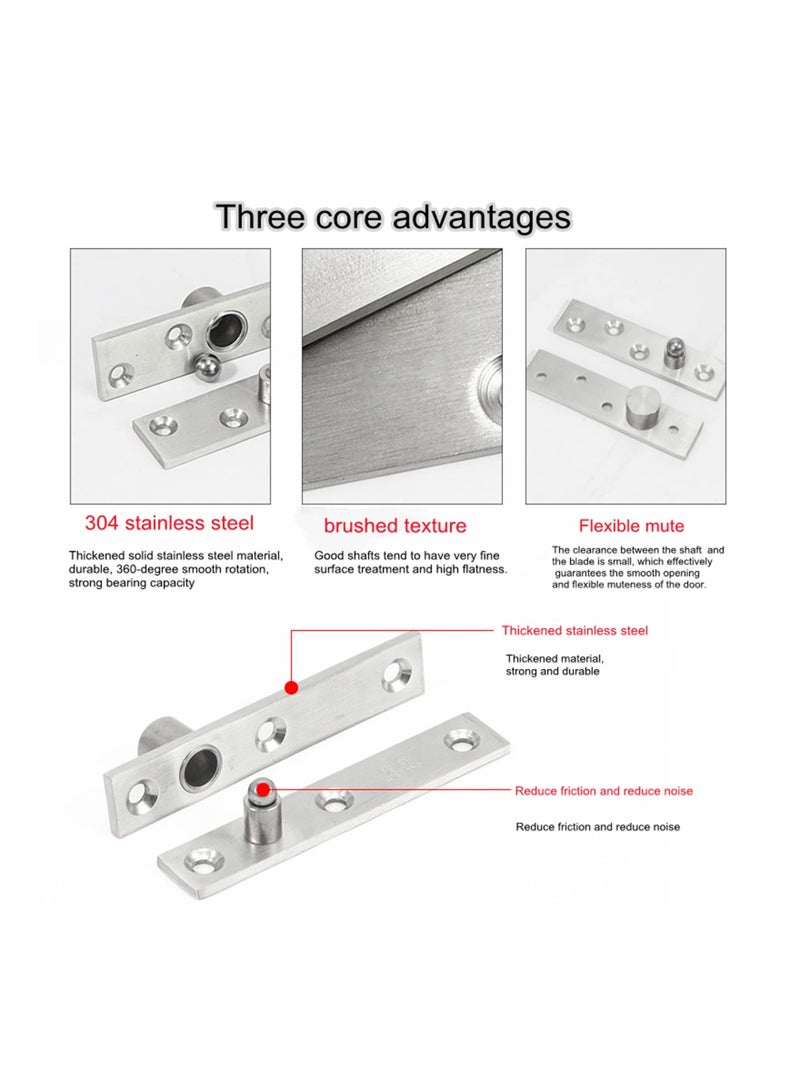 Three core advantages

304 stainless steel

Thickened solid stainless steel material, durable, 360-degree smooth rotation, strong bearing capacity

brushed texture

Good shafts tend to have very fine surface treatment and high flatness.

Flexible mute

The clearance between the shaft and the blade is small, which effectively guarantees the smooth opening and flexible muteness of the door.

Thickened stainless steel

Thickened material, strong and durable

Reduce friction and reduce noise

Reduce friction and reduce noise